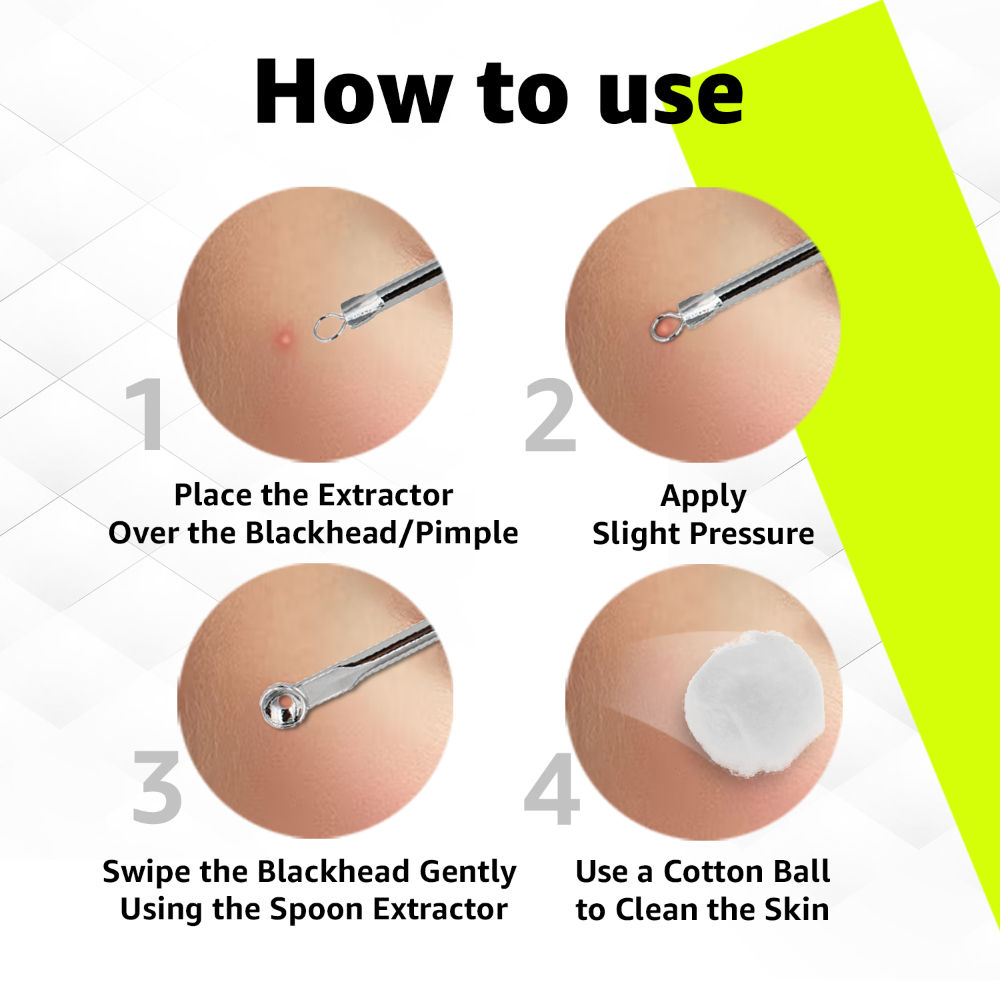 How to use

1

Place the Extractor Over the Blackhead/Pimple

2

Apply Slight Pressure

3

Swipe the Blackhead Gently Using the Spoon Extractor

4

Use a Cotton Ball to Clean the Skin