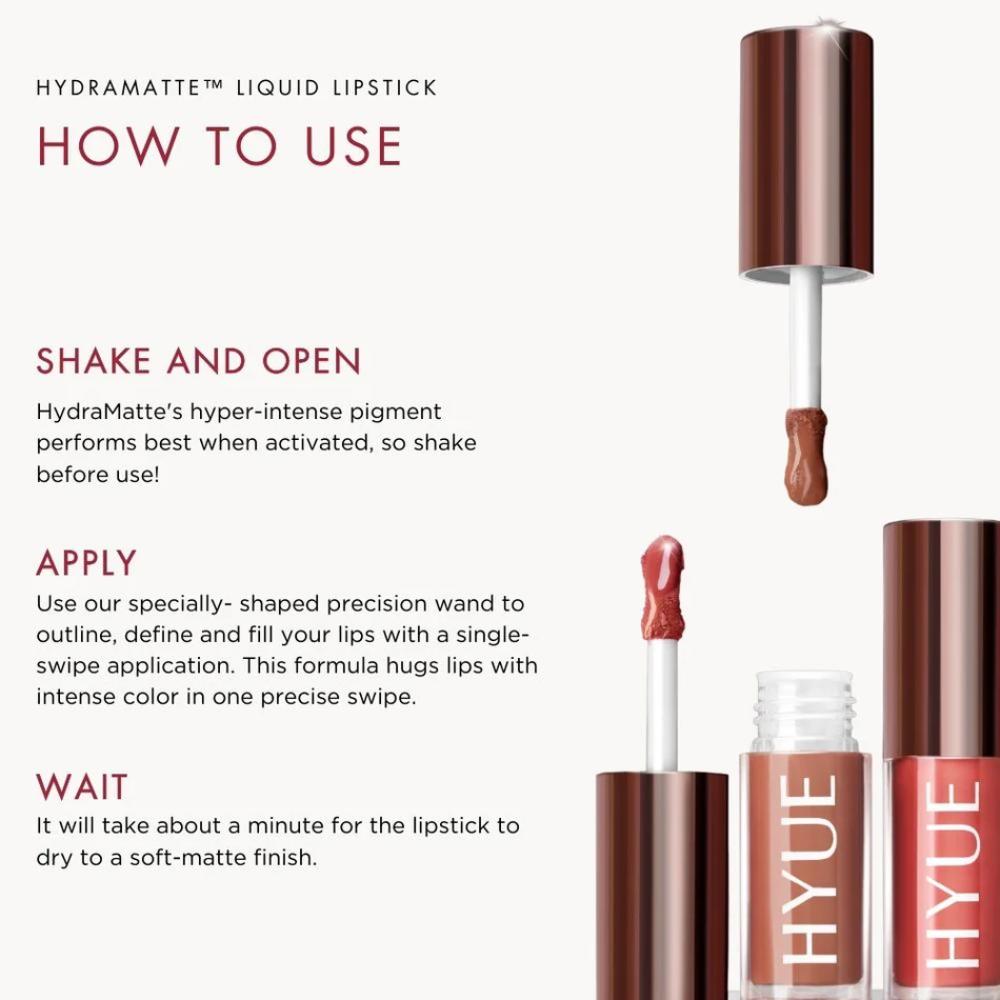 HYDRAMATTE™ LIQUID LIPSTICK

HOW TO USE

SHAKE AND OPEN

HydraMatte's hyper-intense pigment performs best when activated, so shake before use!

APPLY

Use our specially- shaped precision wand to outline, define and fill your lips with a single-swipe application. This formula hugs lips with intense color in one precise swipe.

WAIT

It will take about a minute for the lipstick to dry to a soft-matte finish.

HYUE

HYUE