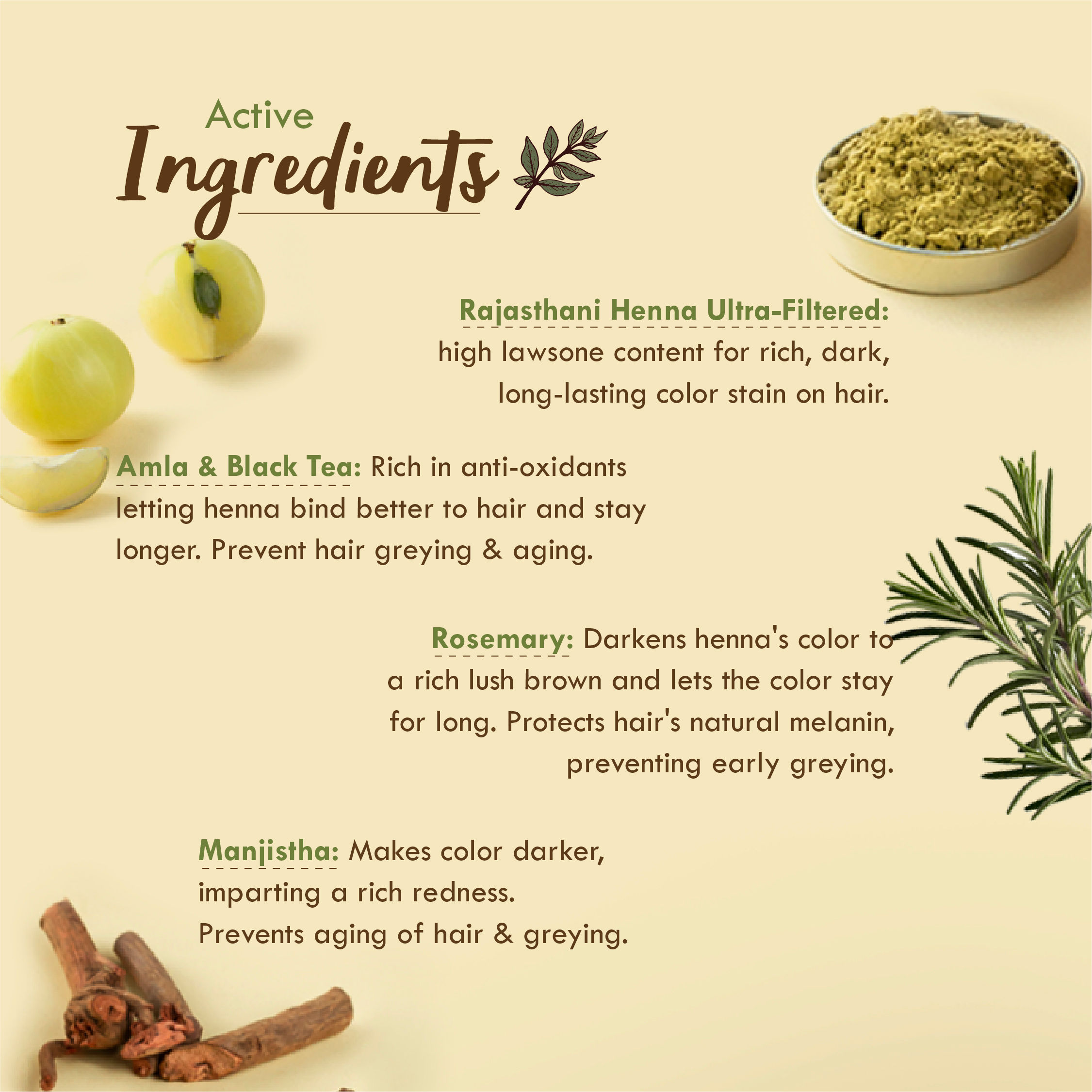 Active
Ingredients

Rajasthani Henna Ultra-Filtered: high lawsone content for rich, dark, long-lasting color stain on hair.

Amla & Black Tea: Rich in anti-oxidants letting henna bind better to hair and stay longer. Prevent hair greying & aging.

Rosemary: Darkens henna's color to a rich lush brown and lets the color stay for long. Protects hair's natural melanin, preventing early greying.

Manjistha: Makes color darker, imparting a rich redness.
Prevents aging of hair & greying.