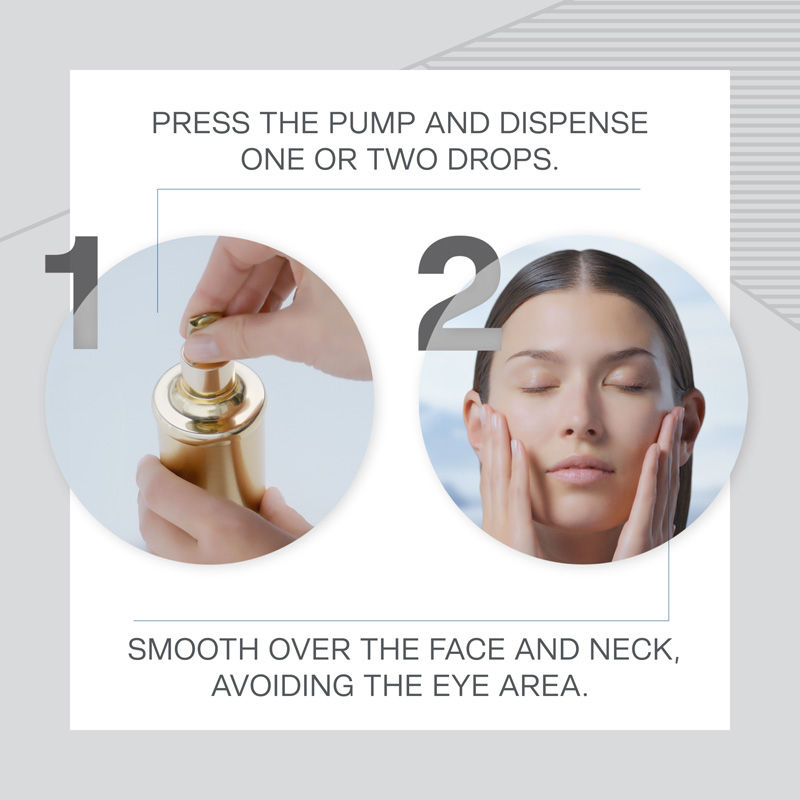 PRESS THE PUMP AND DISPENSE ONE OR TWO DROPS.

1

2

SMOOTH OVER THE FACE AND NECK, AVOIDING THE EYE AREA.