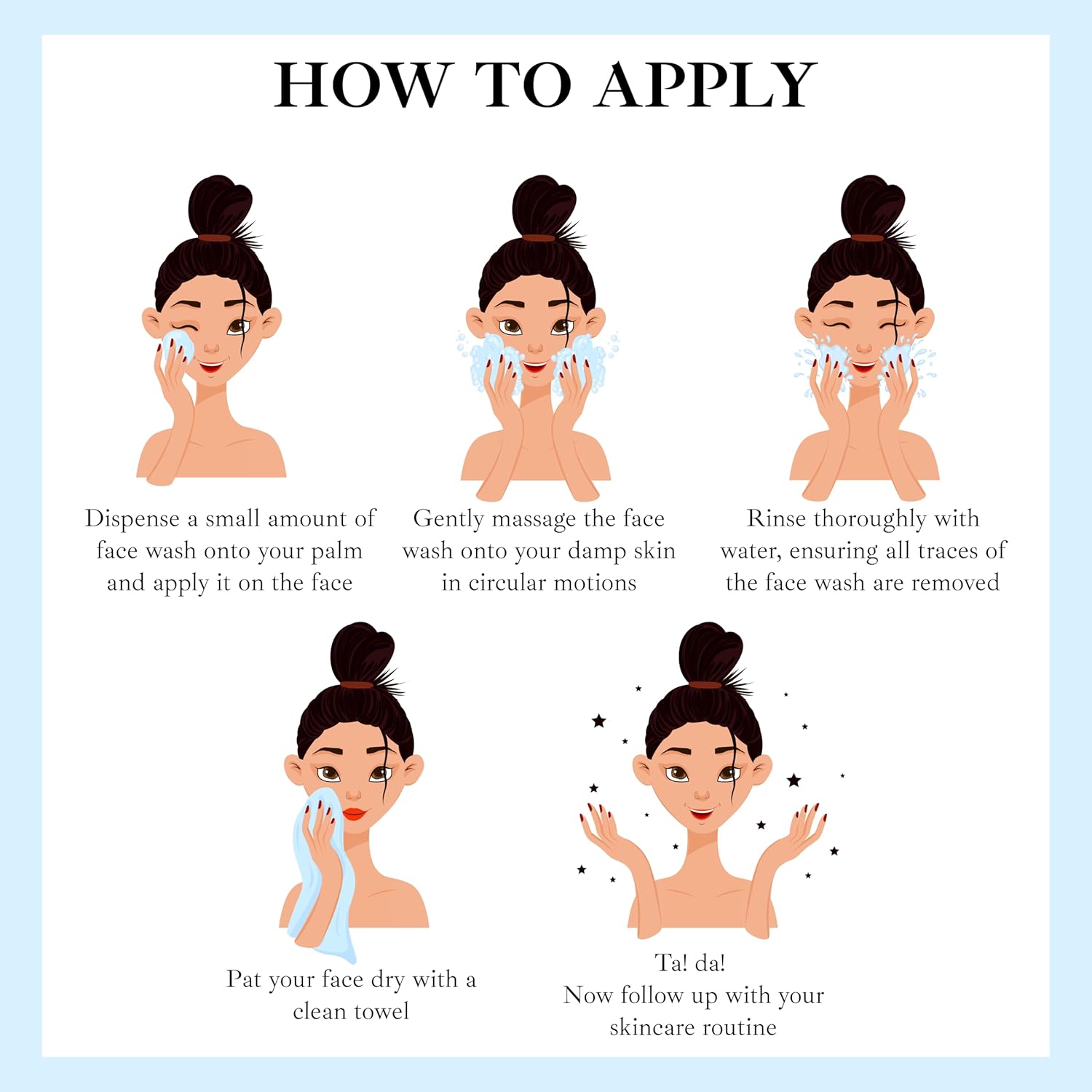 HOW TO APPLY

Dispense a small amount of face wash onto your palm and apply it on the face

Gently massage the face wash onto your damp skin in circular motions

Rinse thoroughly with water, ensuring all traces of the face wash are removed

Pat your face dry with a clean towel

Ta! da!
Now follow up with your skincare routine