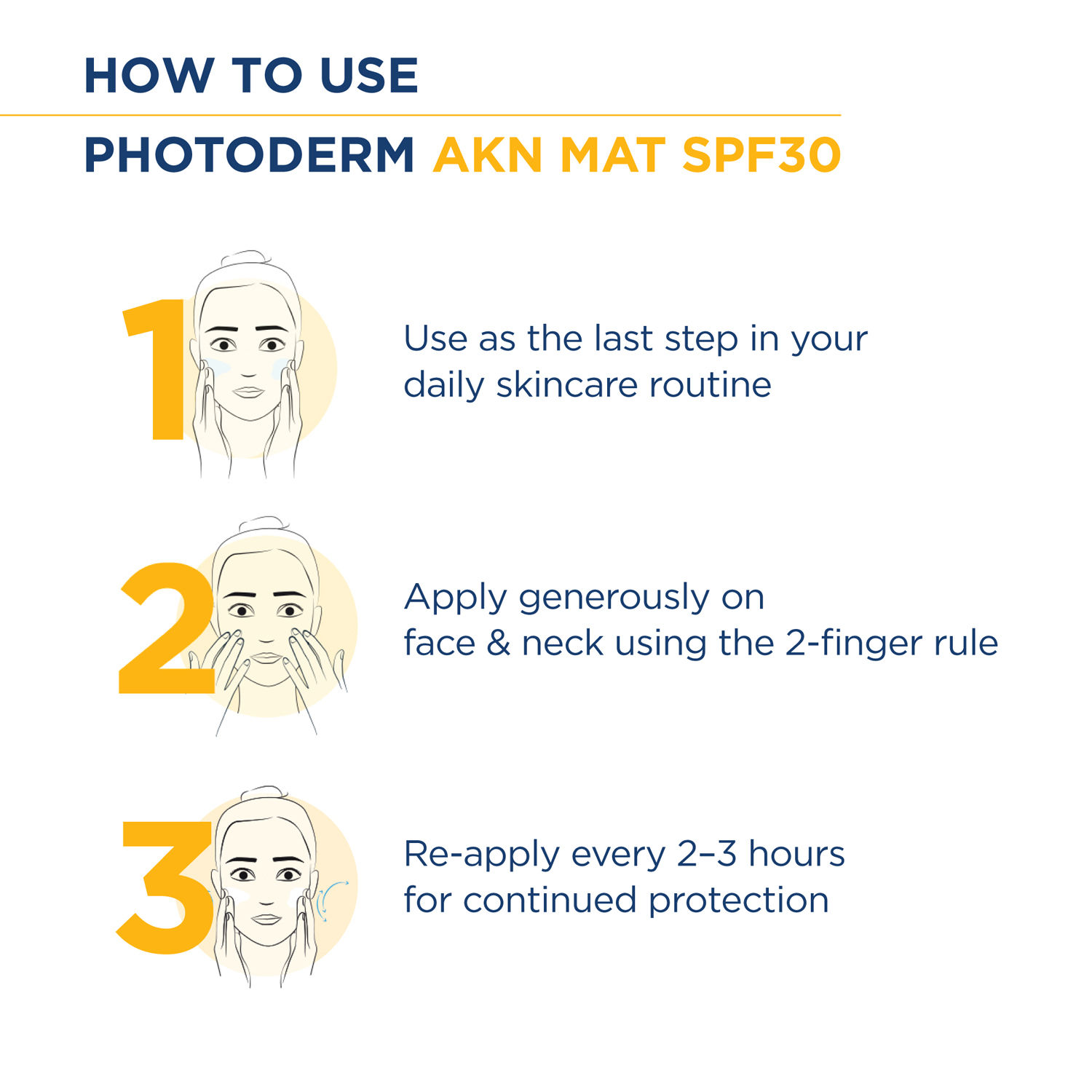 HOW TO USE

PHOTODERM AKN MAT SPF30

1

Use as the last step in your daily skincare routine

2

Apply generously on face & neck using the 2-finger rule

3

Re-apply every 2–3 hours for continued protection