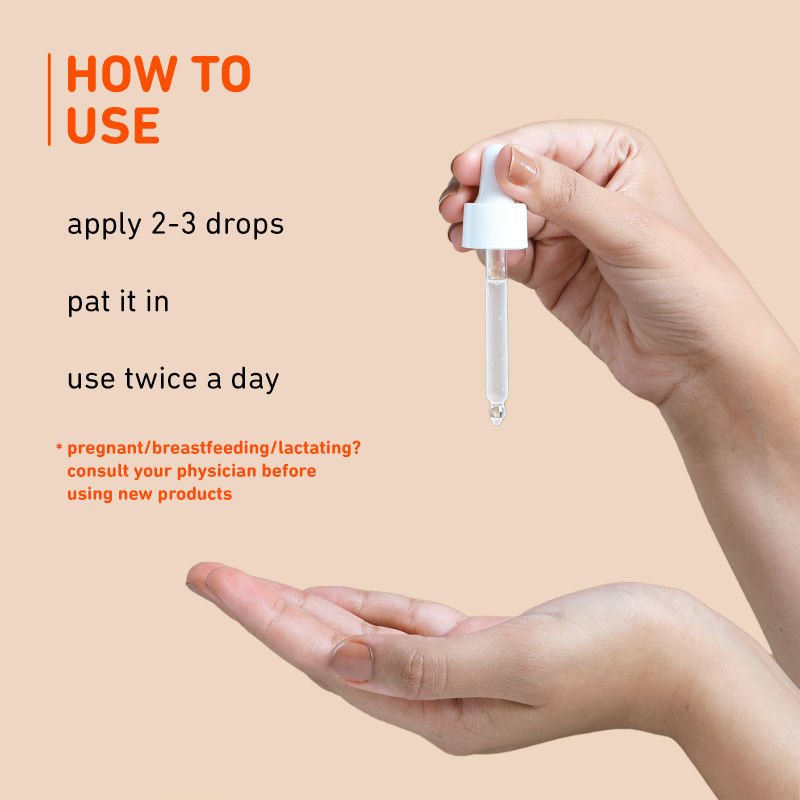 HOW TO USE

apply 2-3 drops

pat it in

use twice a day

* pregnant/breastfeeding/lactating? consult your physician before using new products