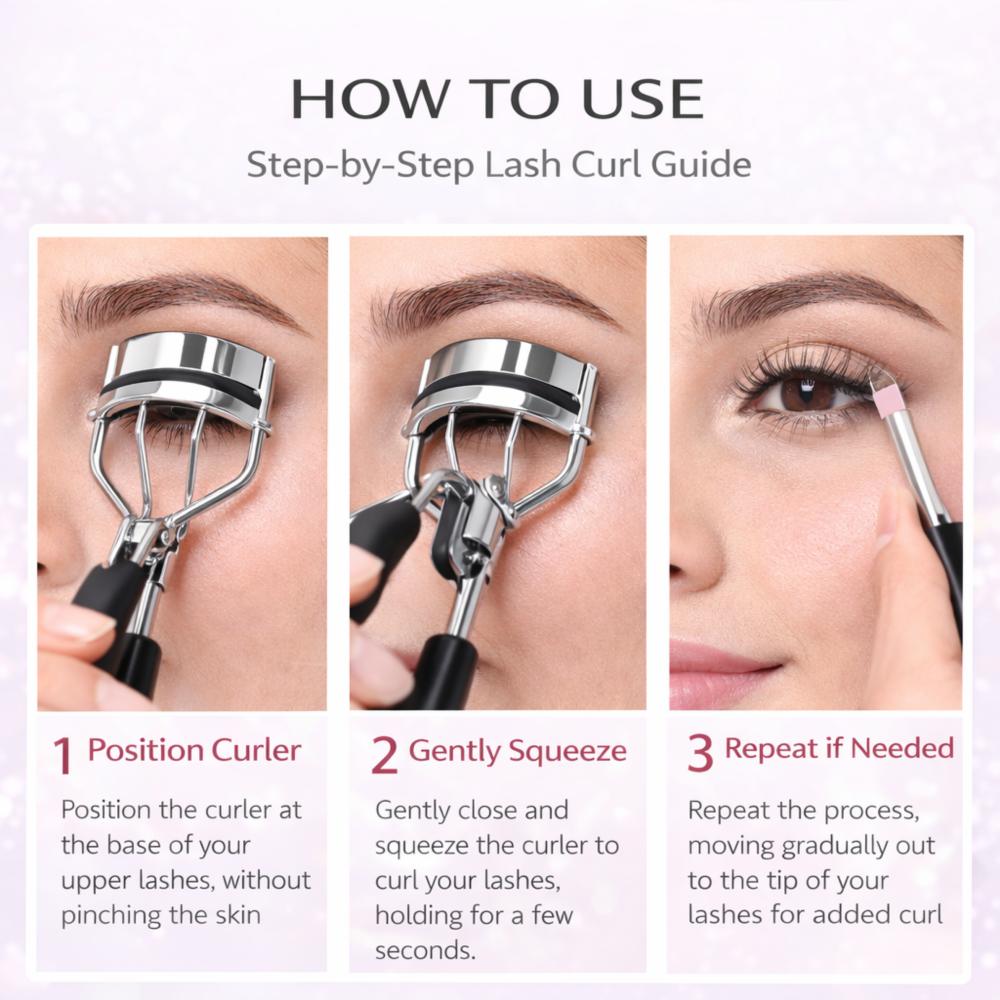 HOW TO USE

Step-by-Step Lash Curl Guide

1 Position Curler

Position the curler at the base of your upper lashes, without pinching the skin

2 Gently Squeeze

Gently close and squeeze the curler to curl your lashes, holding for a few seconds.

3 Repeat if Needed

Repeat the process, moving gradually out to the tip of your lashes for added curl