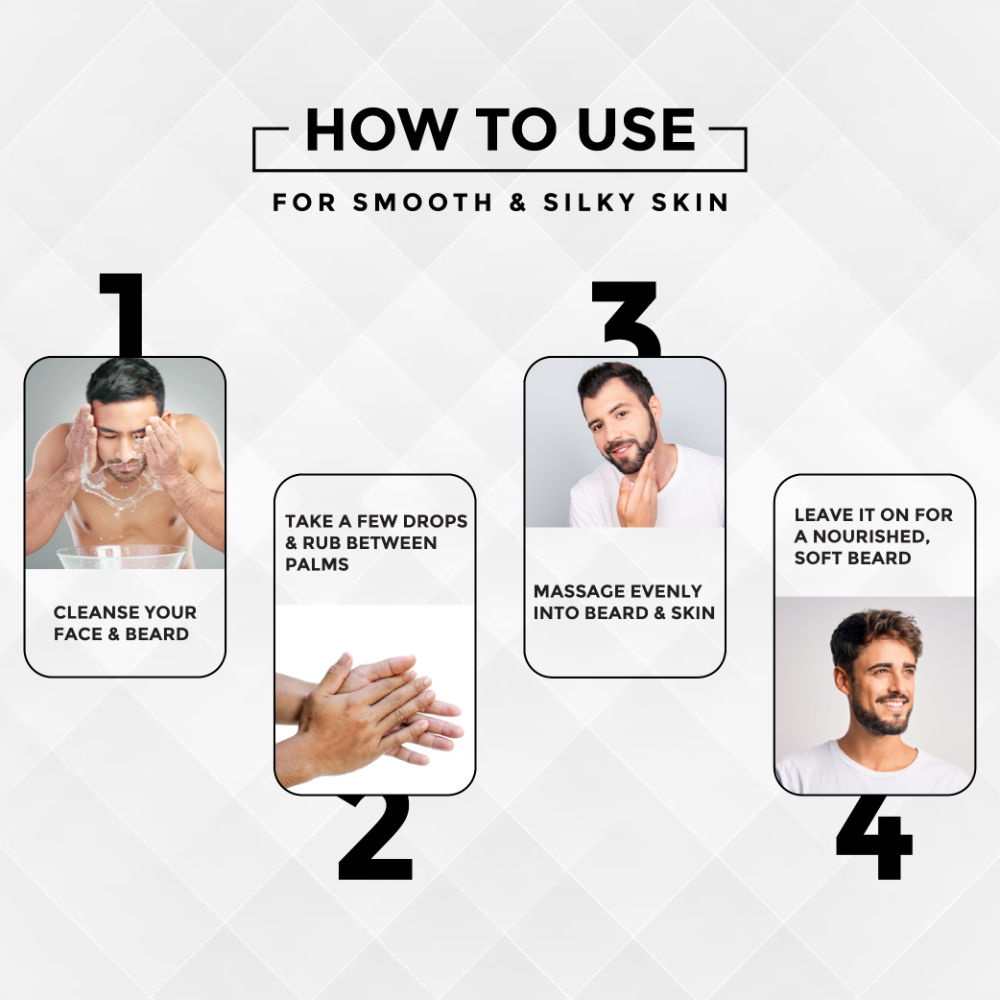 HOW TO USE

FOR SMOOTH & SILKY SKIN

1

CLEANSE YOUR FACE & BEARD

TAKE A FEW DROPS & RUB BETWEEN PALMS

2

3

MASSAGE EVENLY INTO BEARD & SKIN

LEAVE IT ON FOR A NOURISHED, SOFT BEARD

4