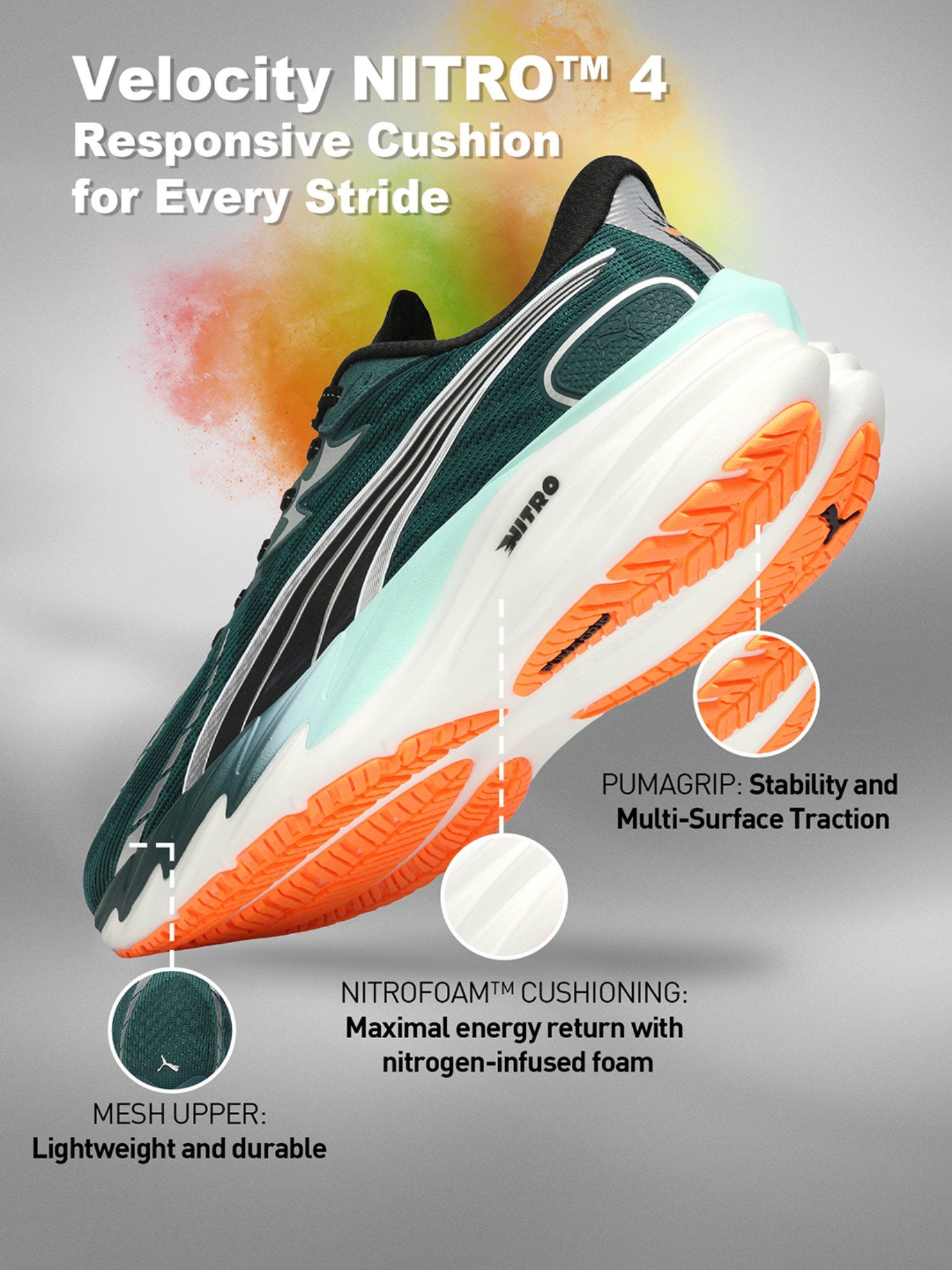 Velocity NITRO™ 4
Responsive Cushion for Every Stride

NITRO

PUMAGRIP: Stability and Multi-Surface Traction

NITROFOAM™ CUSHIONING: Maximal energy return with nitrogen-infused foam

MESH UPPER: Lightweight and durable