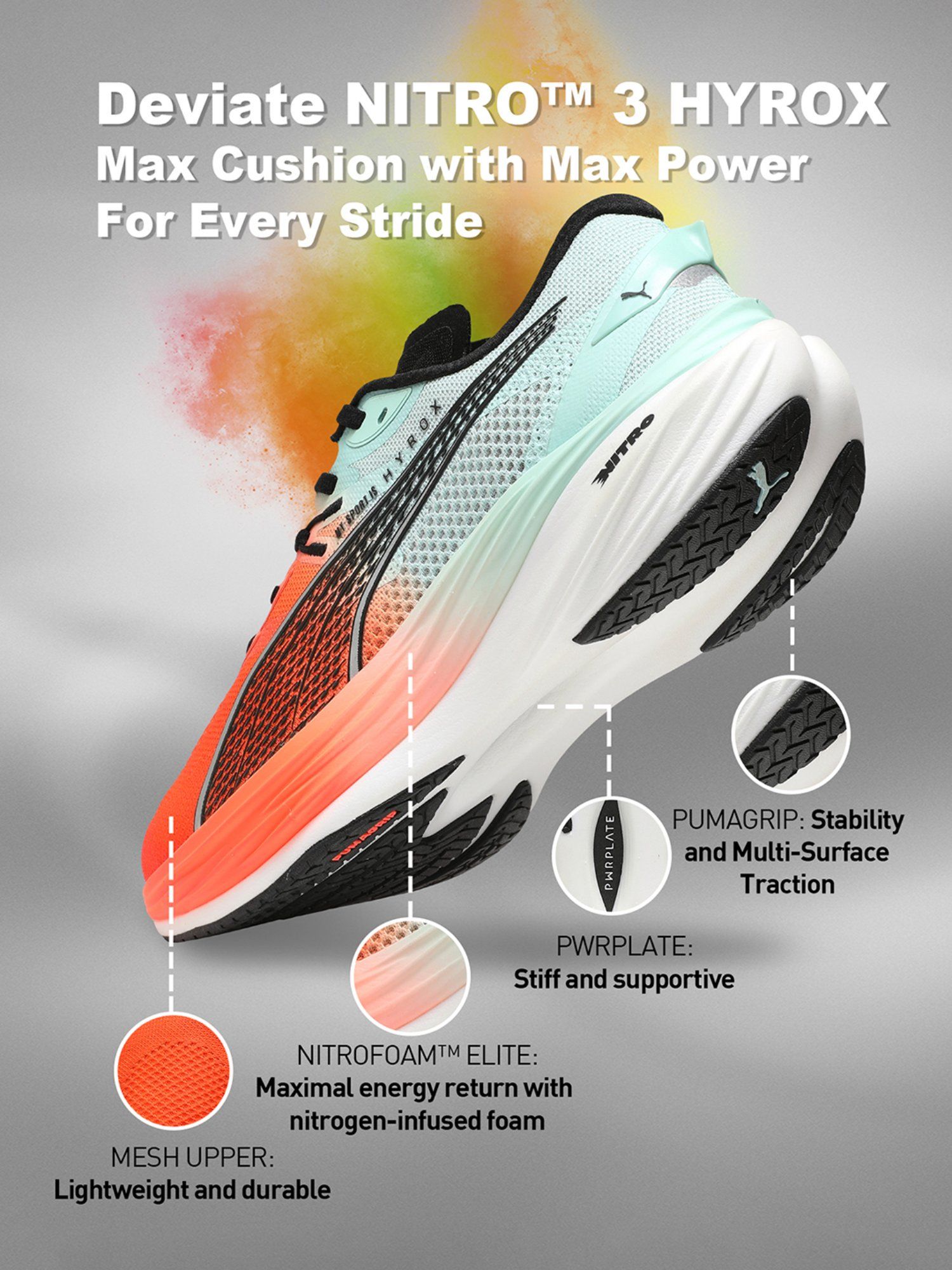 Deviate NITRO™ 3 HYROX
Max Cushion with Max Power
For Every Stride

MY SPORT IS HYROX

NITRO

PUMAGRIP

PWRPLATE

PUMAGRIP: Stability and Multi-Surface Traction

PWRPLATE:
Stiff and supportive

NITROFOAM™ ELITE:
Maximal energy return with nitrogen-infused foam

MESH UPPER:
Lightweight and durable