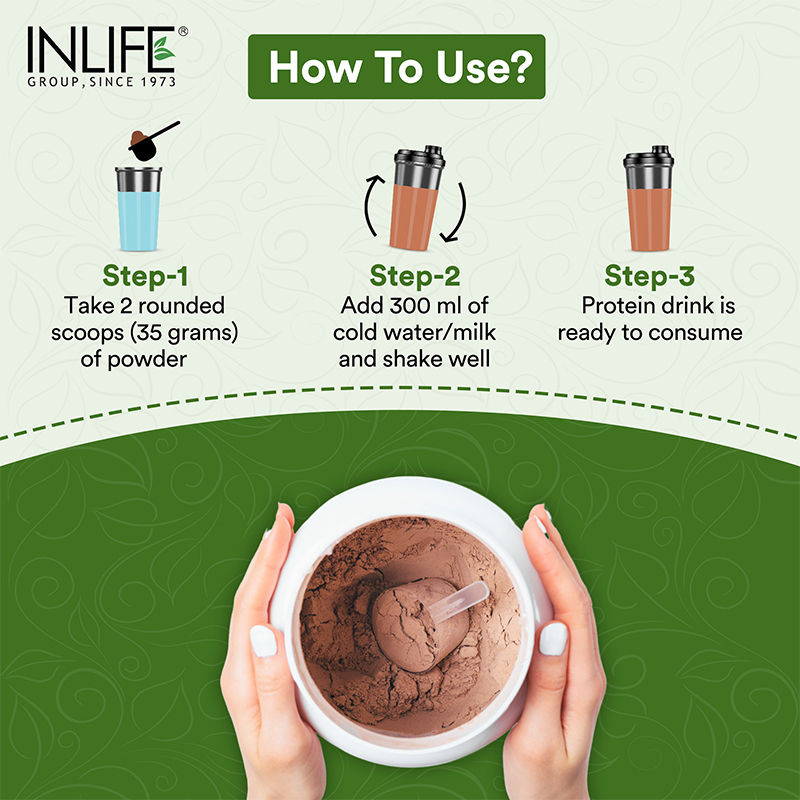 INLIFE®
GROUP, SINCE 1973

How To Use?

Step-1
Take 2 rounded scoops (35 grams) of powder

Step-2
Add 300 ml of cold water/milk and shake well

Step-3
Protein drink is ready to consume