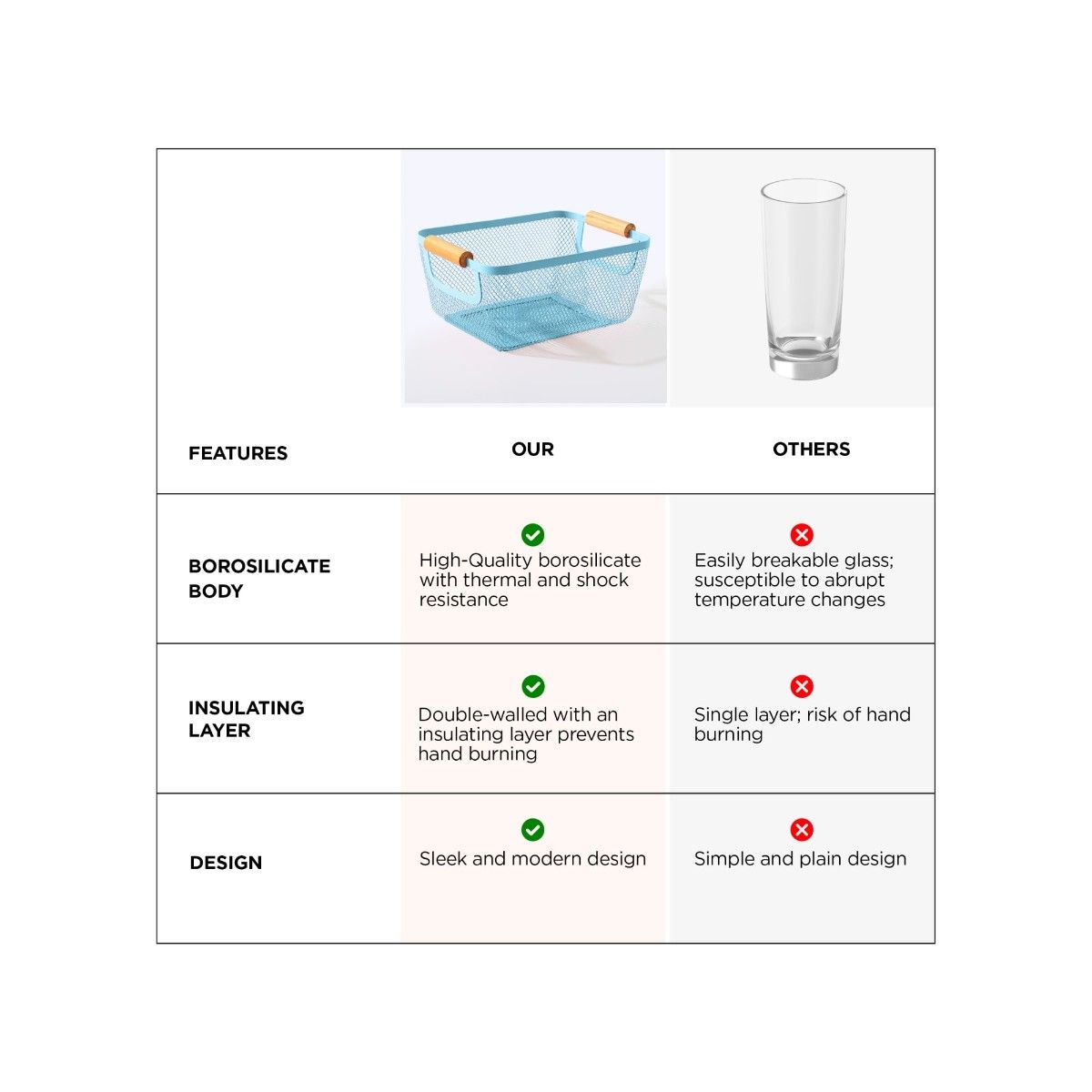 | FEATURES | OUR | OTHERS |
|---|---|---|
| BOROSILICATE BODY | High-Quality borosilicate with thermal and shock resistance | Easily breakable glass; susceptible to abrupt temperature changes |
| INSULATING LAYER | Double-walled with an insulating layer prevents hand burning | Single layer; risk of hand burning |
| DESIGN | Sleek and modern design | Simple and plain design |