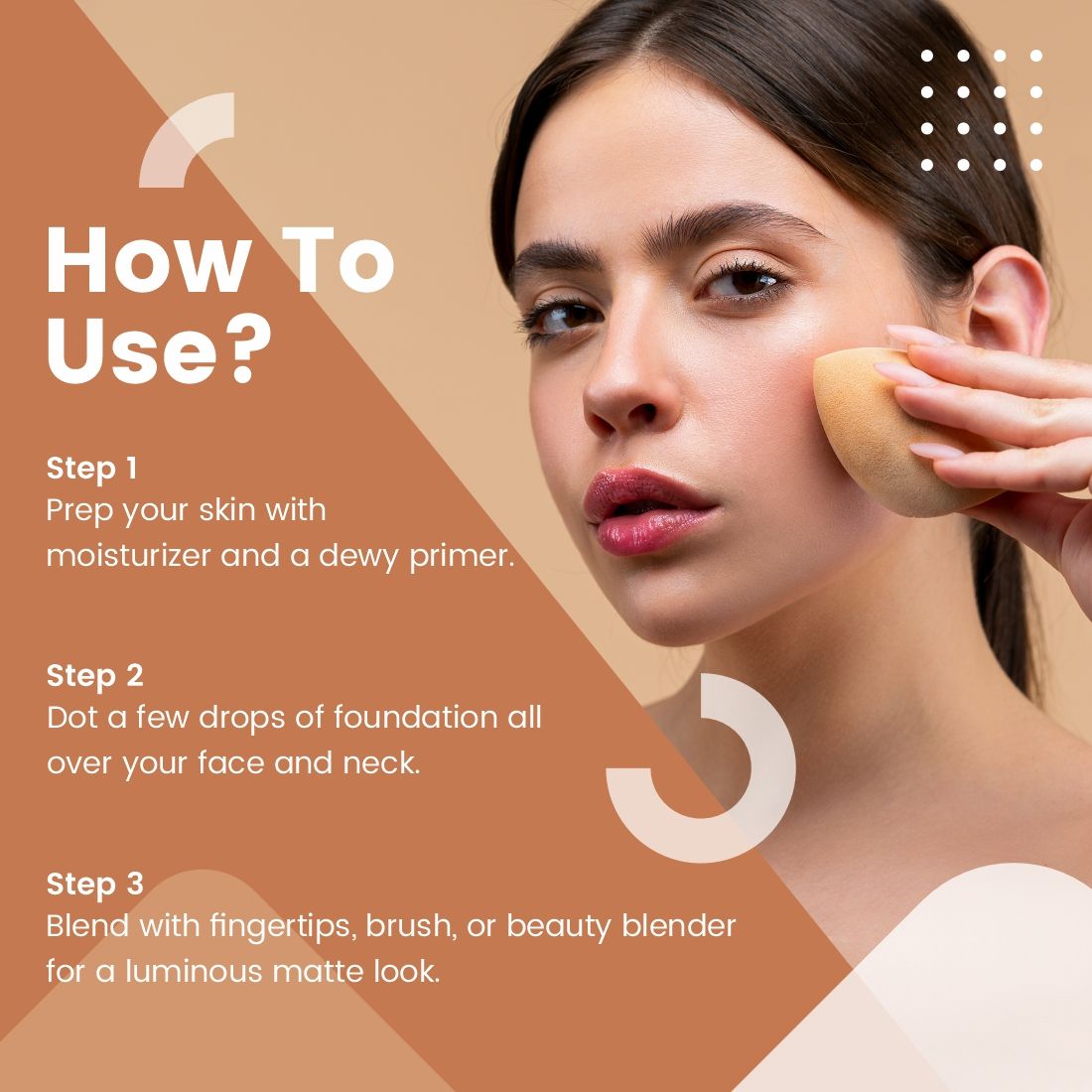 How To Use?

Step 1
Prep your skin with moisturizer and a dewy primer.

Step 2
Dot a few drops of foundation all over your face and neck.

Step 3
Blend with fingertips, brush, or beauty blender for a luminous matte look.