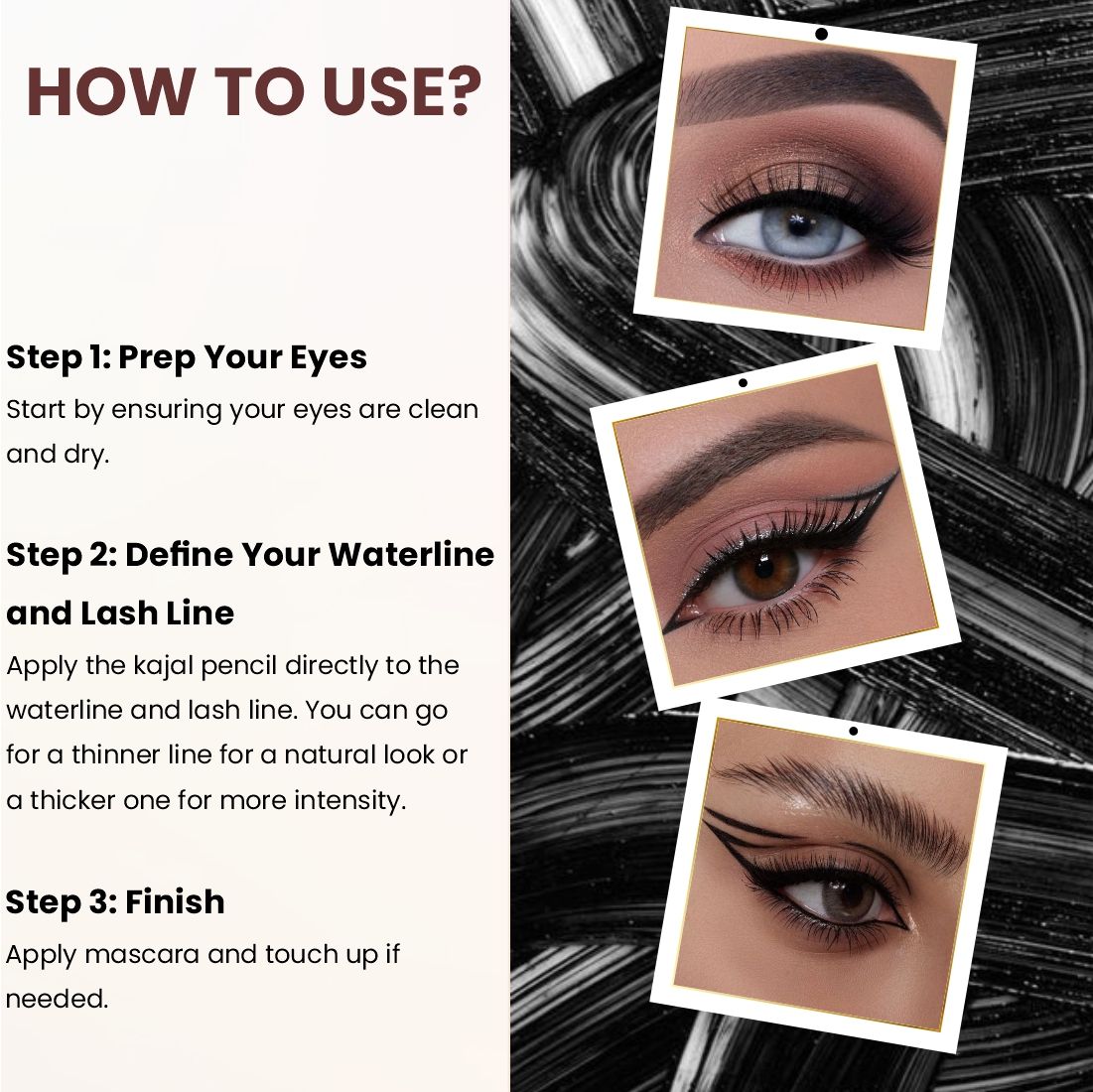 HOW TO USE?

Step 1: Prep Your Eyes
Start by ensuring your eyes are clean and dry.

Step 2: Define Your Waterline and Lash Line
Apply the kajal pencil directly to the waterline and lash line. You can go for a thinner line for a natural look or a thicker one for more intensity.

Step 3: Finish
Apply mascara and touch up if needed.