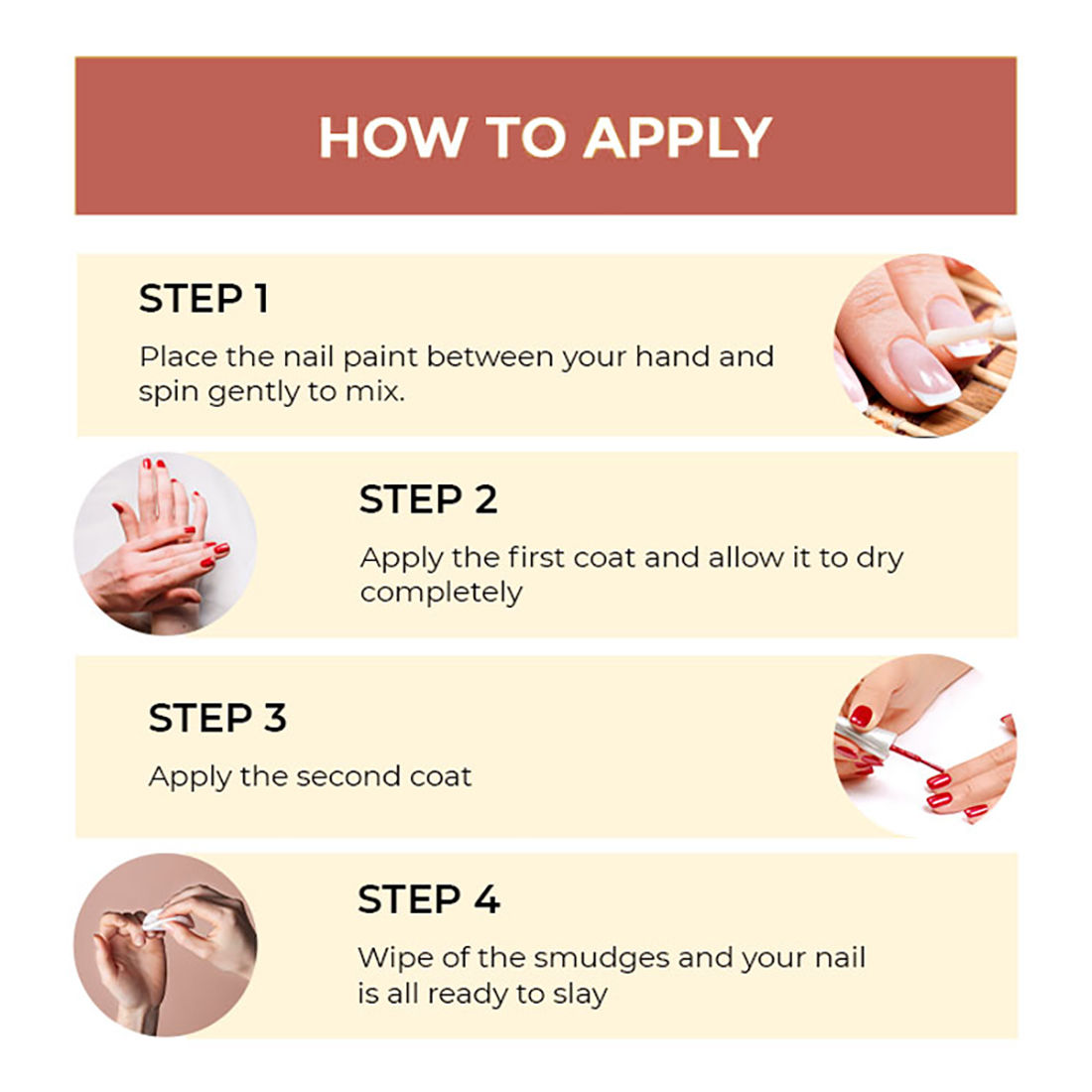 HOW TO APPLY

STEP 1

Place the nail paint between your hand and spin gently to mix.

STEP 2

Apply the first coat and allow it to dry completely

STEP 3

Apply the second coat

STEP 4

Wipe of the smudges and your nail is all ready to slay