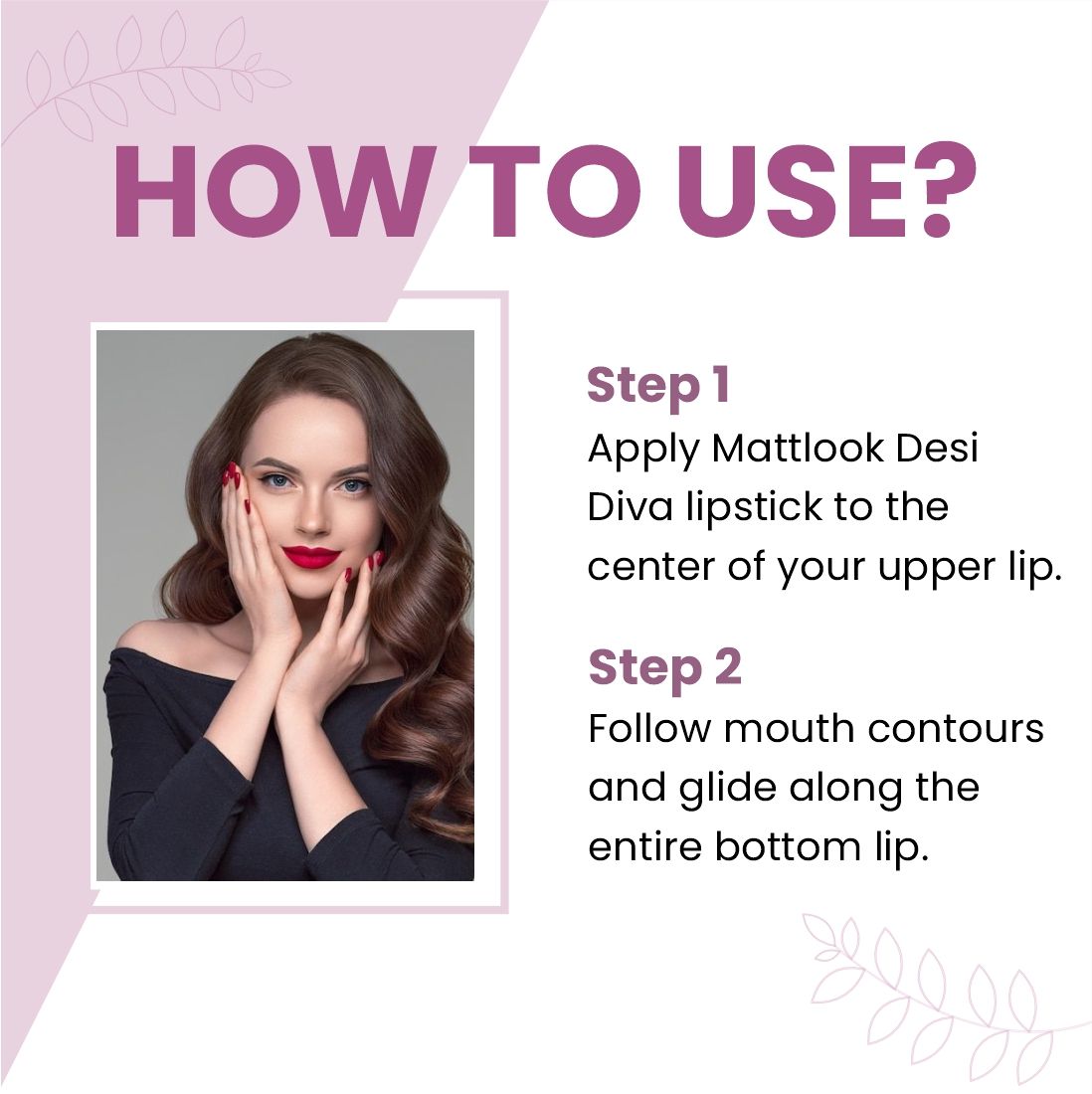 HOW TO USE?

Step 1
Apply Mattlook Desi Diva lipstick to the center of your upper lip.

Step 2
Follow mouth contours and glide along the entire bottom lip.