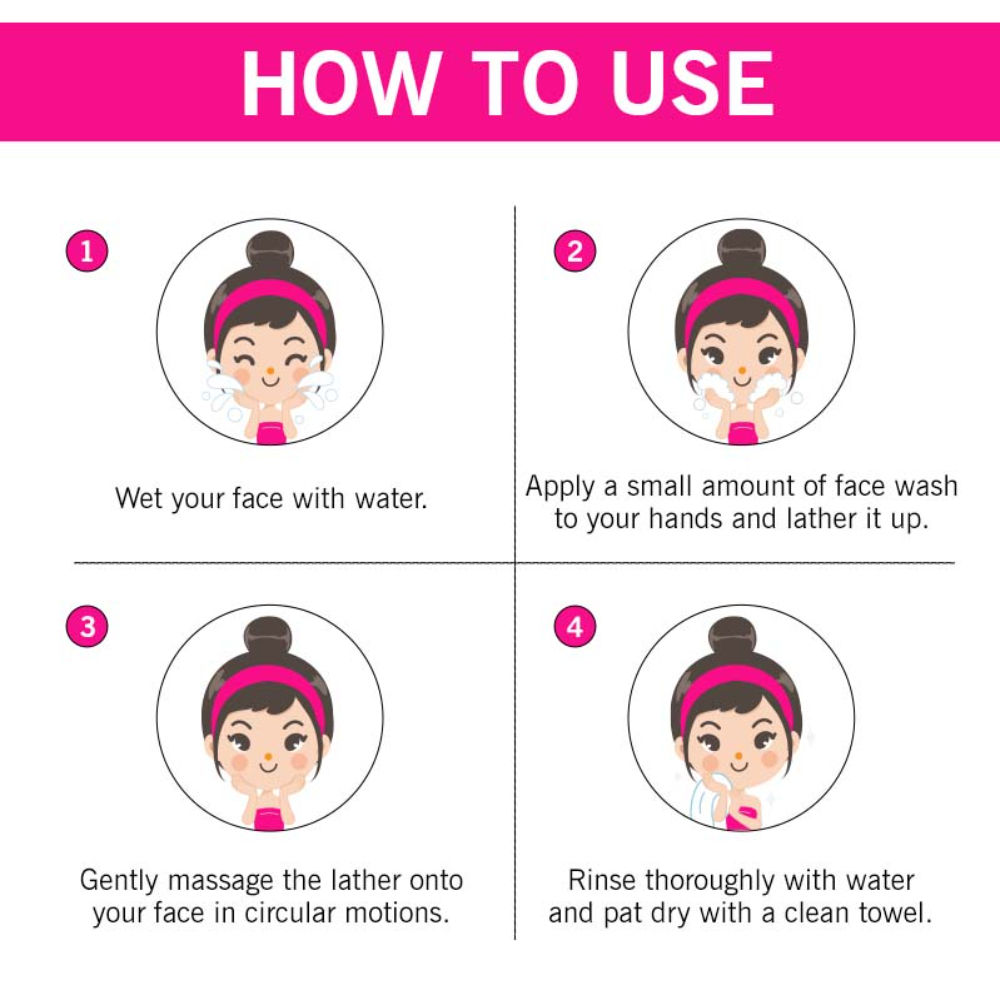 HOW TO USE

1

Wet your face with water.

2

Apply a small amount of face wash to your hands and lather it up.

3

Gently massage the lather onto your face in circular motions.

4

Rinse thoroughly with water and pat dry with a clean towel.