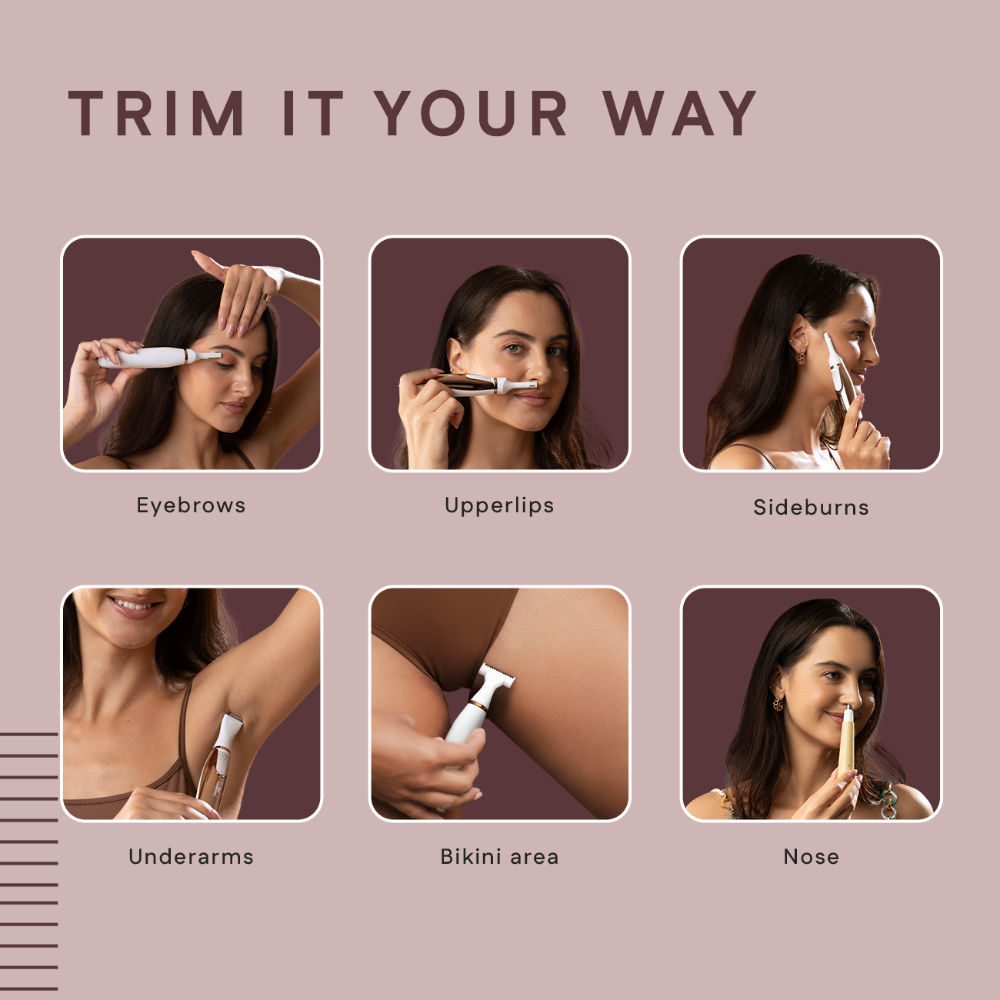 TRIM IT YOUR WAY

Eyebrows

Upperlips

Sideburns

Underarms

Bikini area

Nose