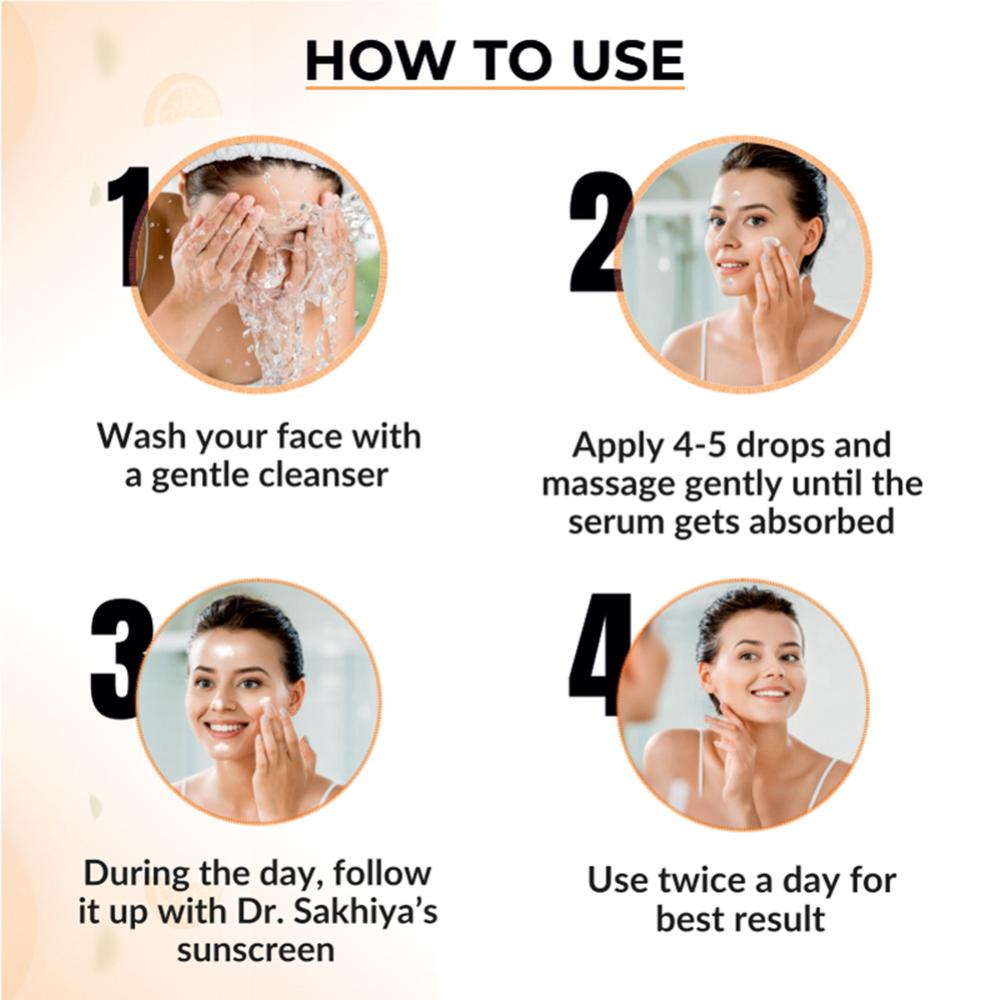 HOW TO USE

1

Wash your face with a gentle cleanser

2

Apply 4-5 drops and massage gently until the serum gets absorbed

3

During the day, follow it up with Dr. Sakhiya's sunscreen

4

Use twice a day for best result