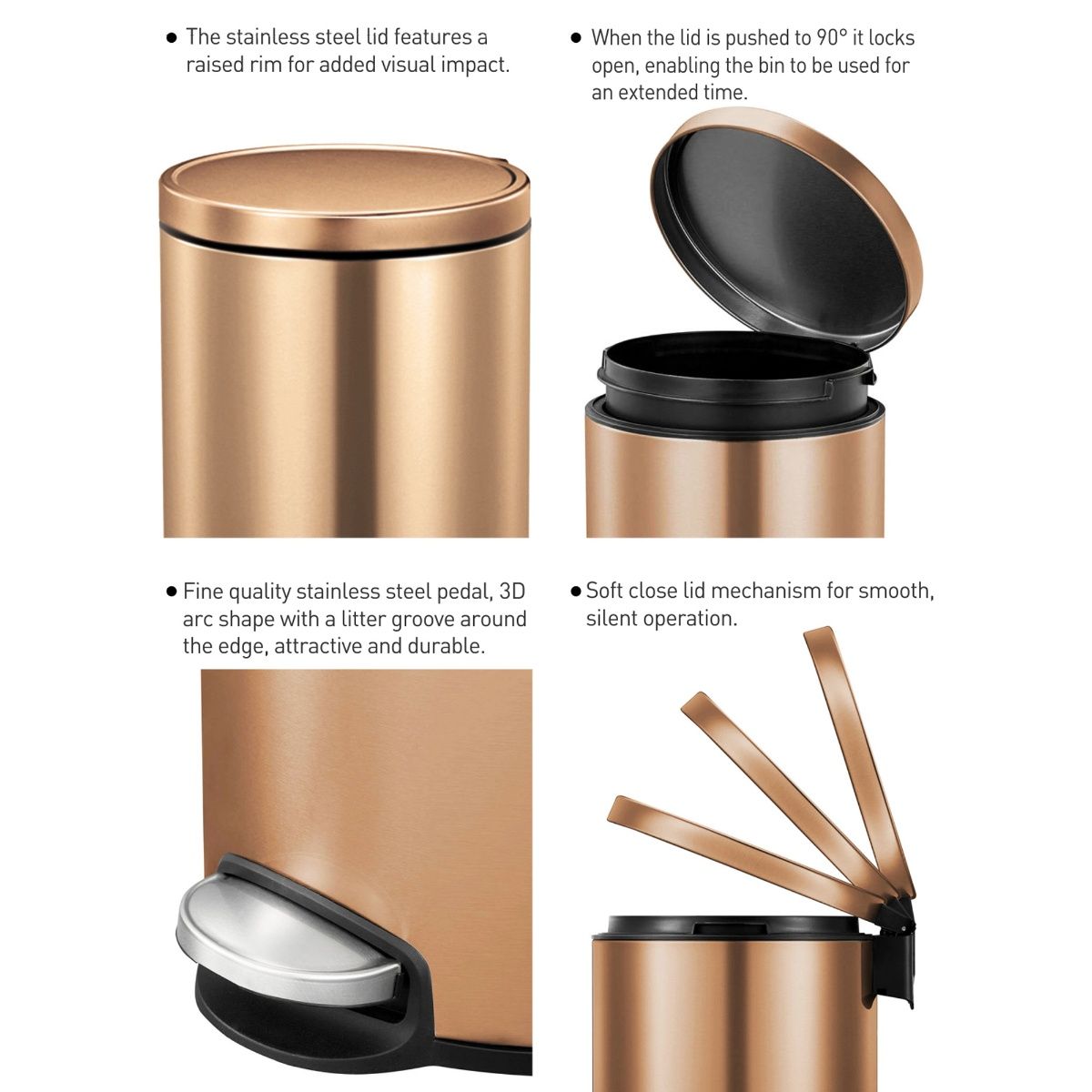 ● The stainless steel lid features a raised rim for added visual impact.

● When the lid is pushed to 90° it locks open, enabling the bin to be used for an extended time.

● Fine quality stainless steel pedal, 3D arc shape with a litter groove around the edge, attractive and durable.

● Soft close lid mechanism for smooth, silent operation.