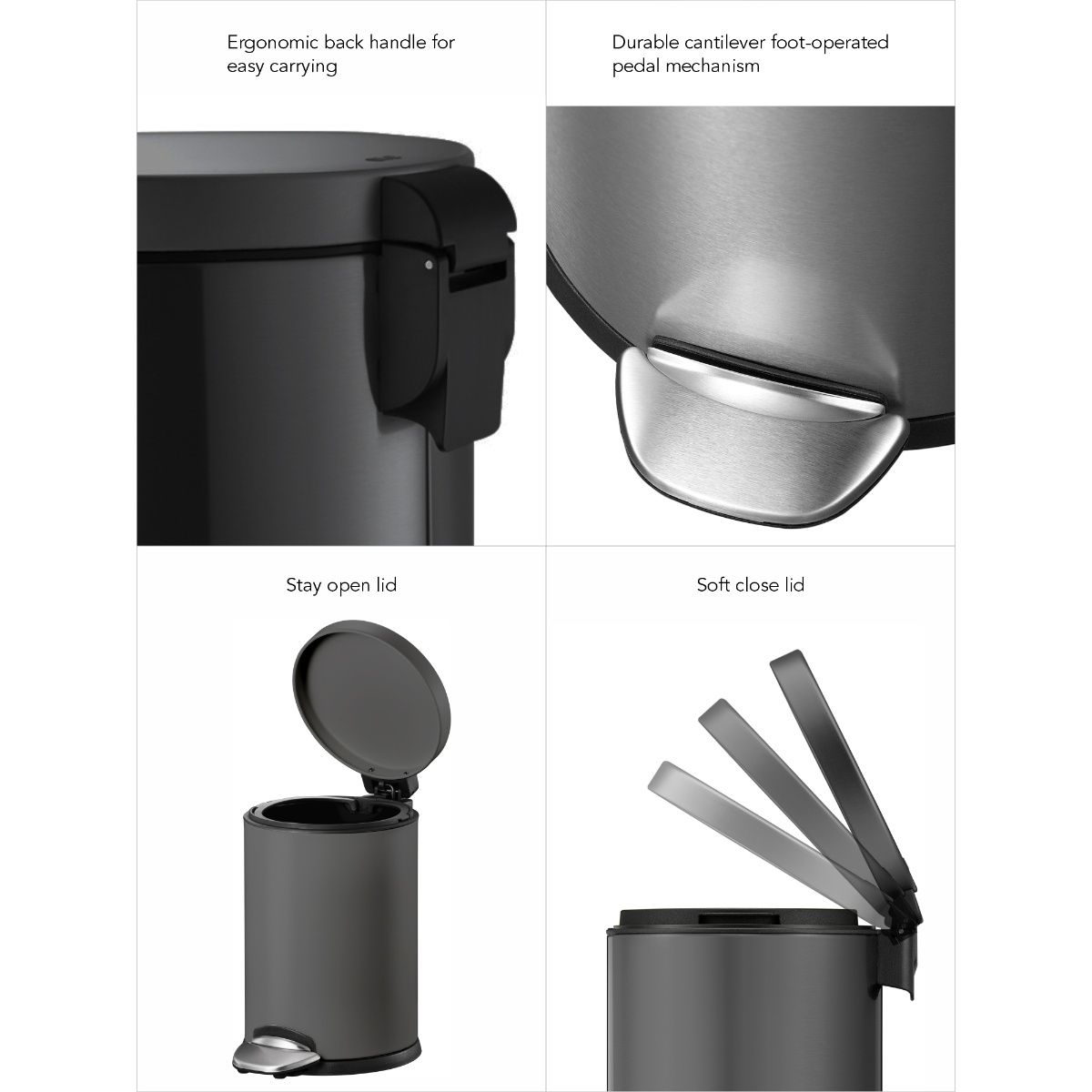 Ergonomic back handle for easy carrying

Durable cantilever foot-operated pedal mechanism

Stay open lid

Soft close lid