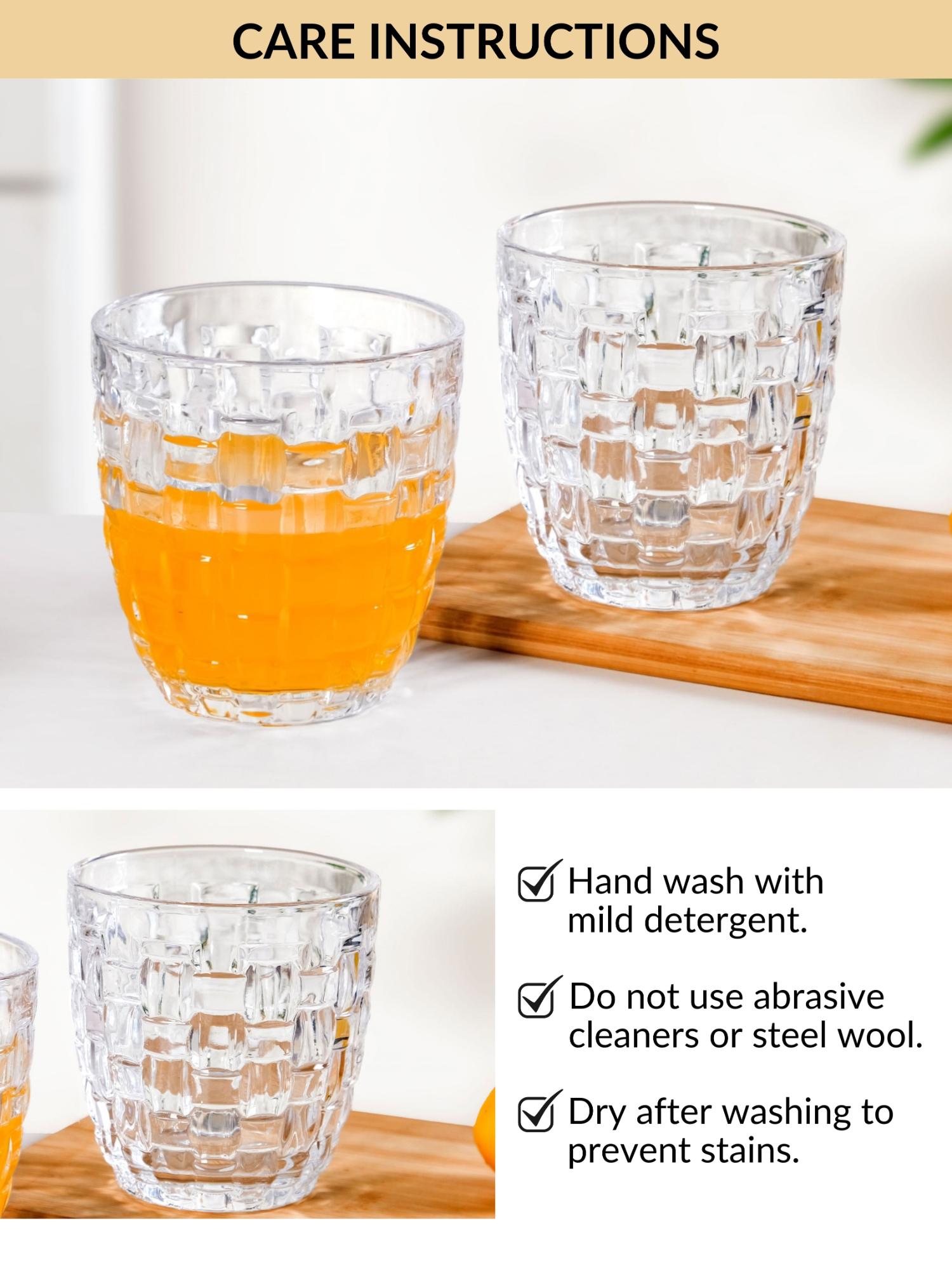 CARE INSTRUCTIONS

Hand wash with mild detergent.

Do not use abrasive cleaners or steel wool.

Dry after washing to prevent stains.