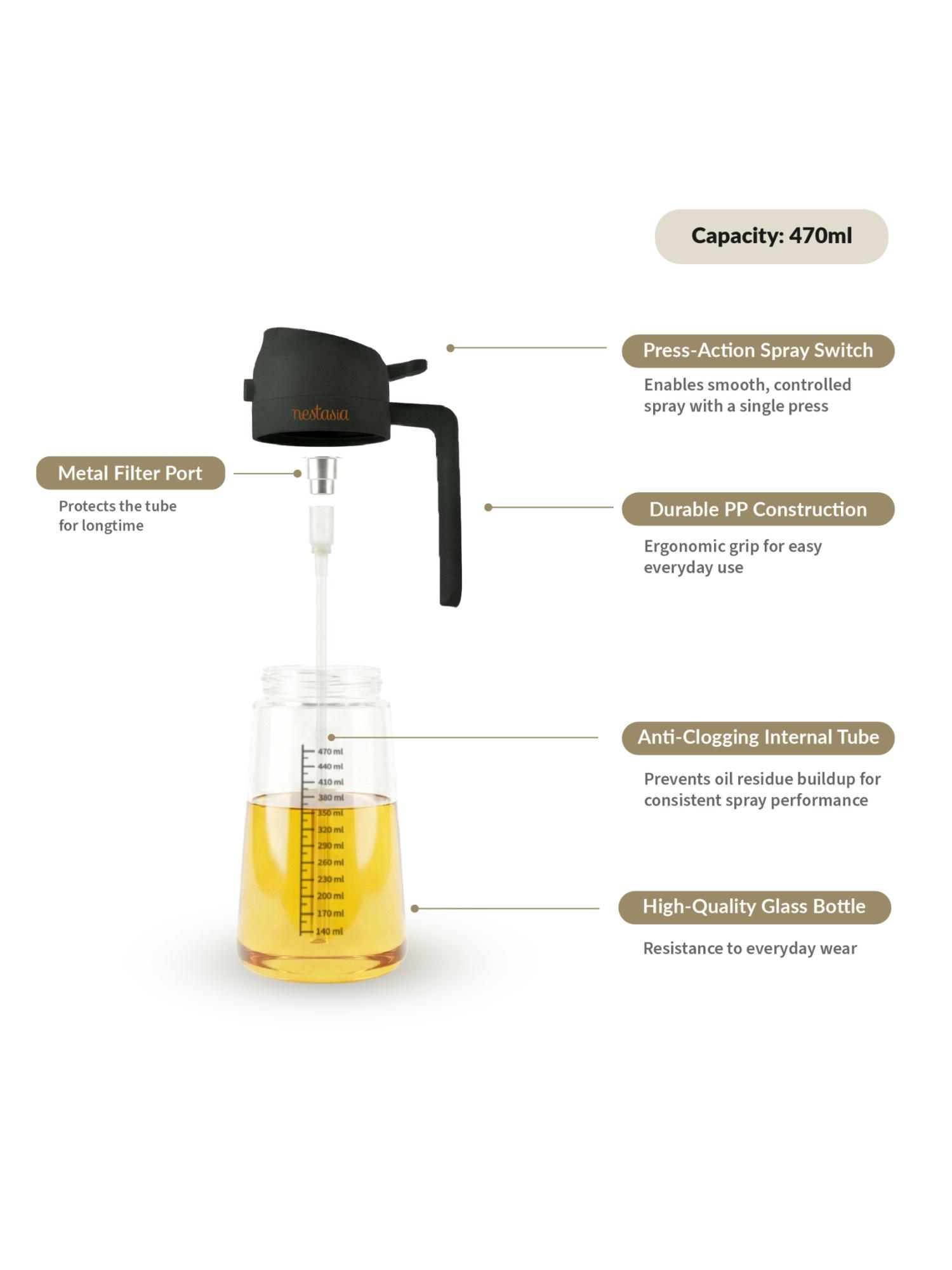 Capacity: 470ml

Press-Action Spray Switch

Enables smooth, controlled spray with a single press

nestasia

Metal Filter Port

Protects the tube for longtime

Durable PP Construction

Ergonomic grip for easy everyday use

Anti-Clogging Internal Tube

Prevents oil residue buildup for consistent spray performance

470 ml
440 ml
410 ml
380 ml
350 ml
320 ml
290 ml
260 ml
230 ml
200 ml
170 ml
140 ml

High-Quality Glass Bottle

Resistance to everyday wear