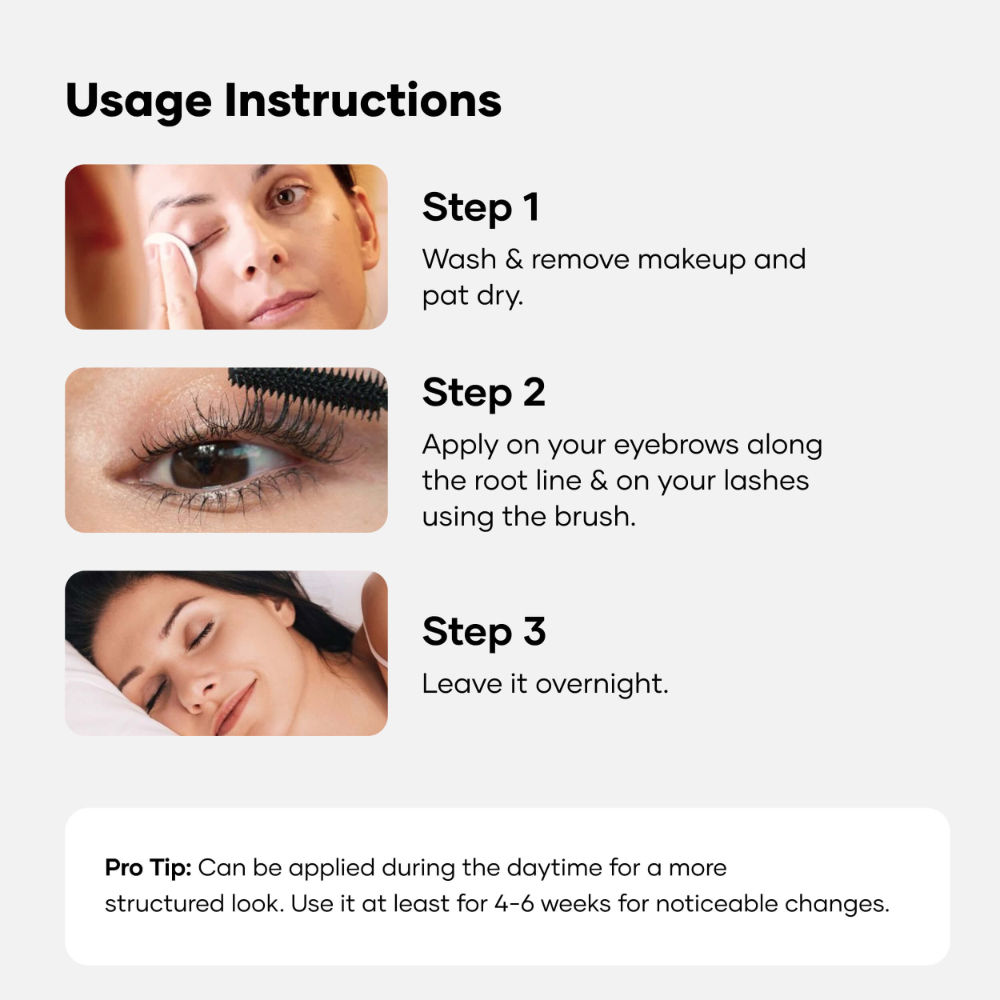 Usage Instructions

Step 1
Wash & remove makeup and pat dry.

Step 2
Apply on your eyebrows along the root line & on your lashes using the brush.

Step 3
Leave it overnight.

Pro Tip: Can be applied during the daytime for a more structured look. Use it at least for 4-6 weeks for noticeable changes.