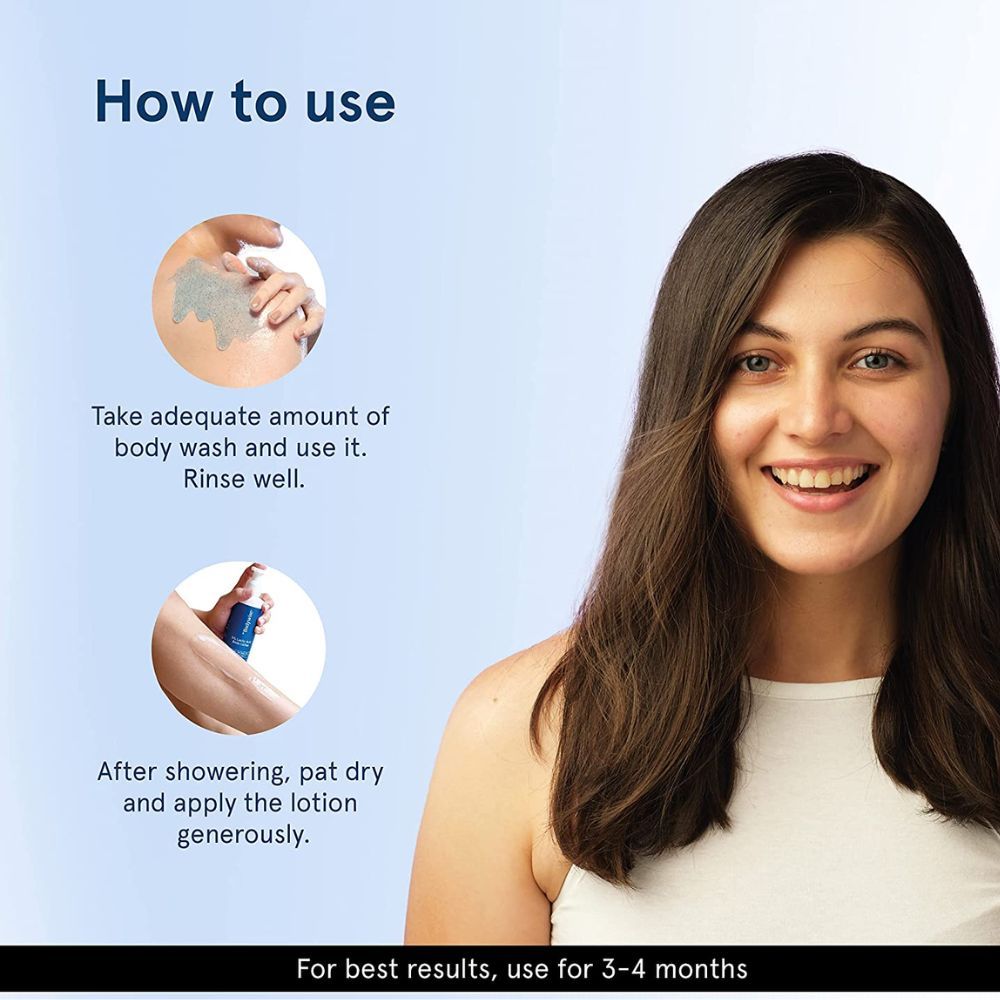 How to use

Take adequate amount of body wash and use it. Rinse well.

After showering, pat dry and apply the lotion generously.

For best results, use for 3-4 months