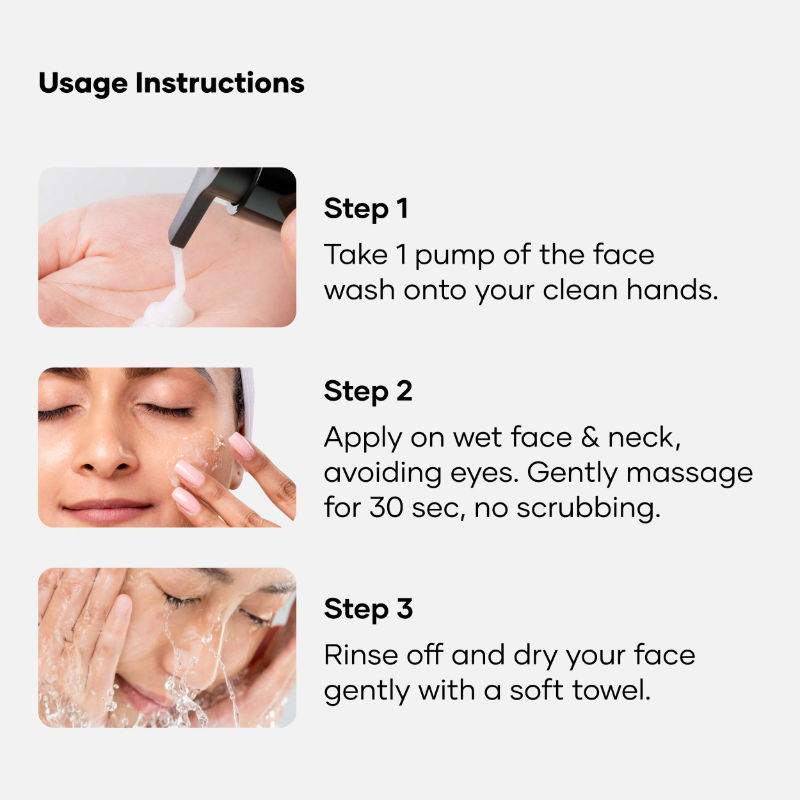 Usage Instructions

Step 1

Take 1 pump of the face wash onto your clean hands.

Step 2

Apply on wet face & neck, avoiding eyes. Gently massage for 30 sec, no scrubbing.

Step 3

Rinse off and dry your face gently with a soft towel.