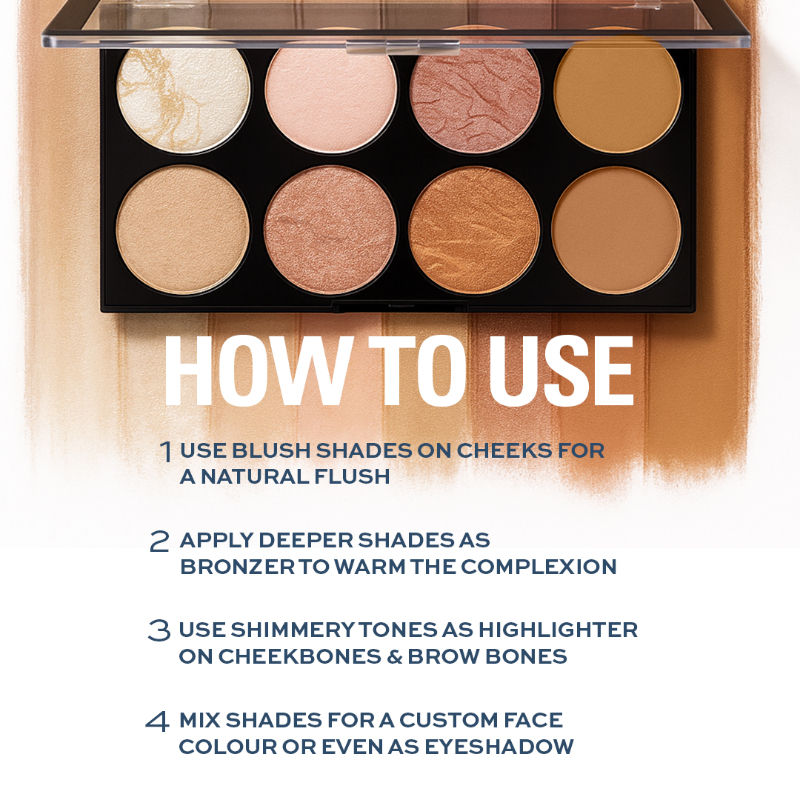 HOW TO USE

1 USE BLUSH SHADES ON CHEEKS FOR A NATURAL FLUSH

2 APPLY DEEPER SHADES AS BRONZER TO WARM THE COMPLEXION

3 USE SHIMMERY TONES AS HIGHLIGHTER ON CHEEKBONES & BROW BONES

4 MIX SHADES FOR A CUSTOM FACE COLOUR OR EVEN AS EYESHADOW