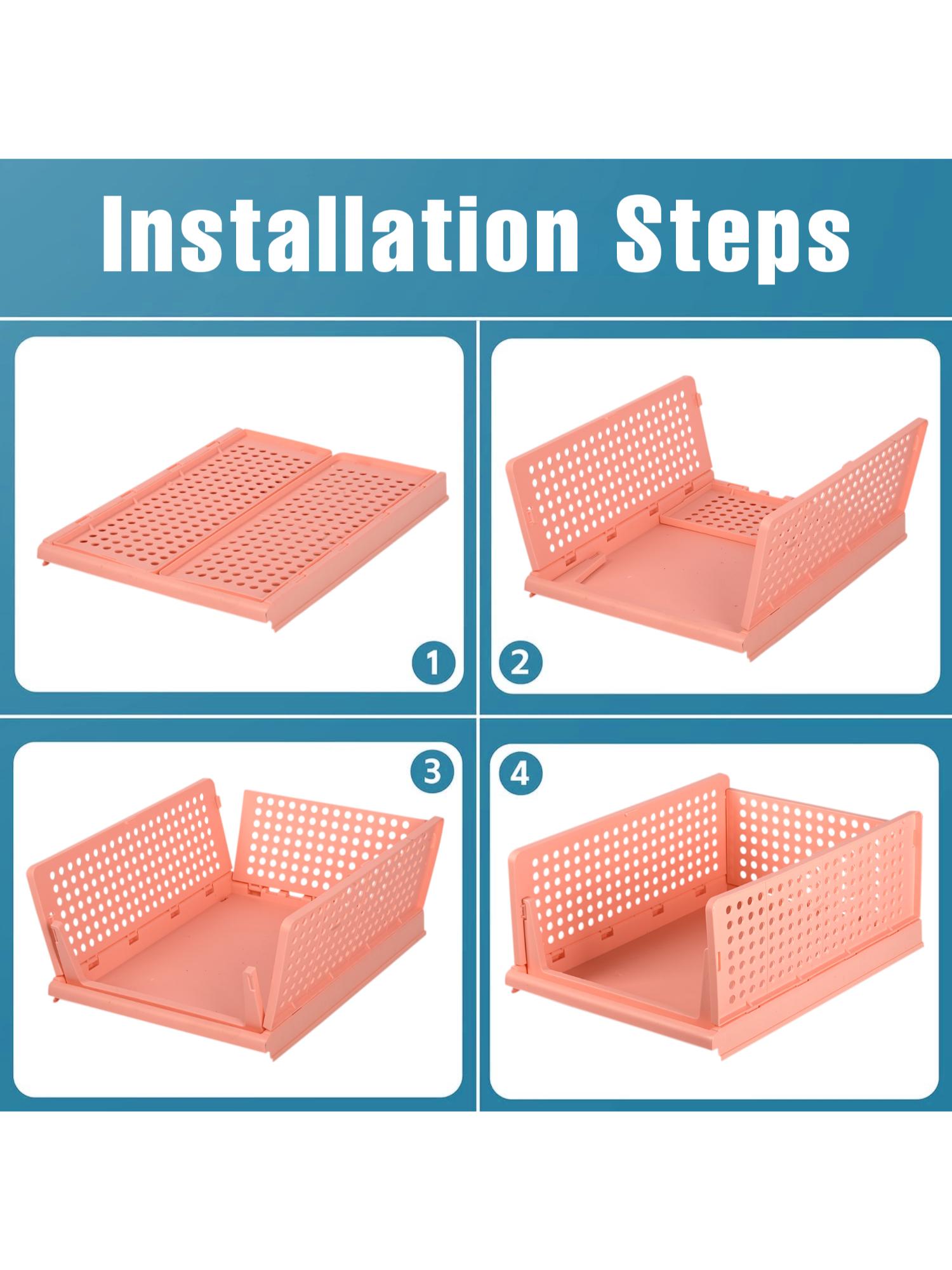 Installation Steps

1

2

3

4