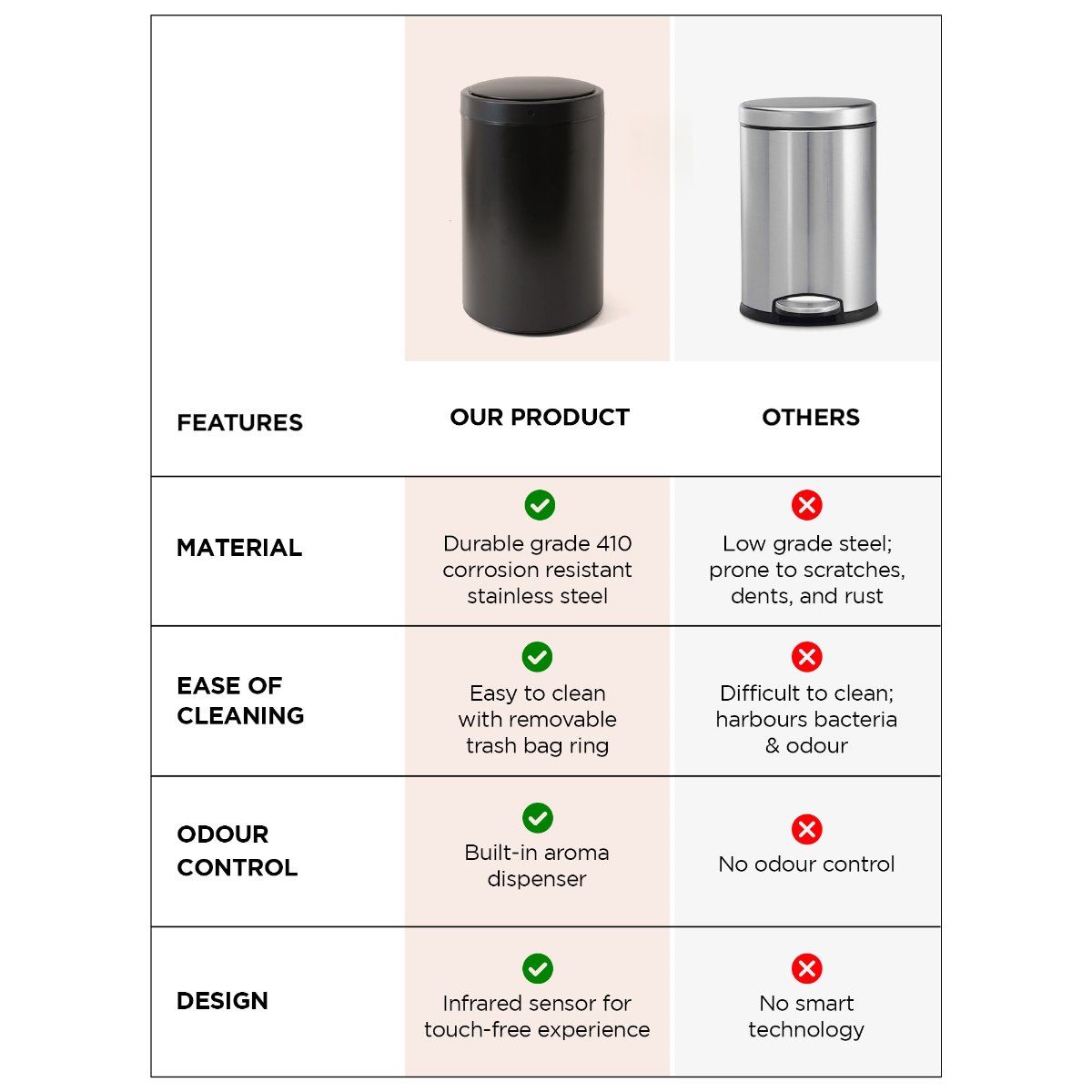 | FEATURES | OUR PRODUCT | OTHERS |
|---|---|---|
| MATERIAL | Durable grade 410 corrosion resistant stainless steel | Low grade steel; prone to scratches, dents, and rust |
| EASE OF CLEANING | Easy to clean with removable trash bag ring | Difficult to clean; harbours bacteria & odour |
| ODOUR CONTROL | Built-in aroma dispenser | No odour control |
| DESIGN | Infrared sensor for touch-free experience | No smart technology |