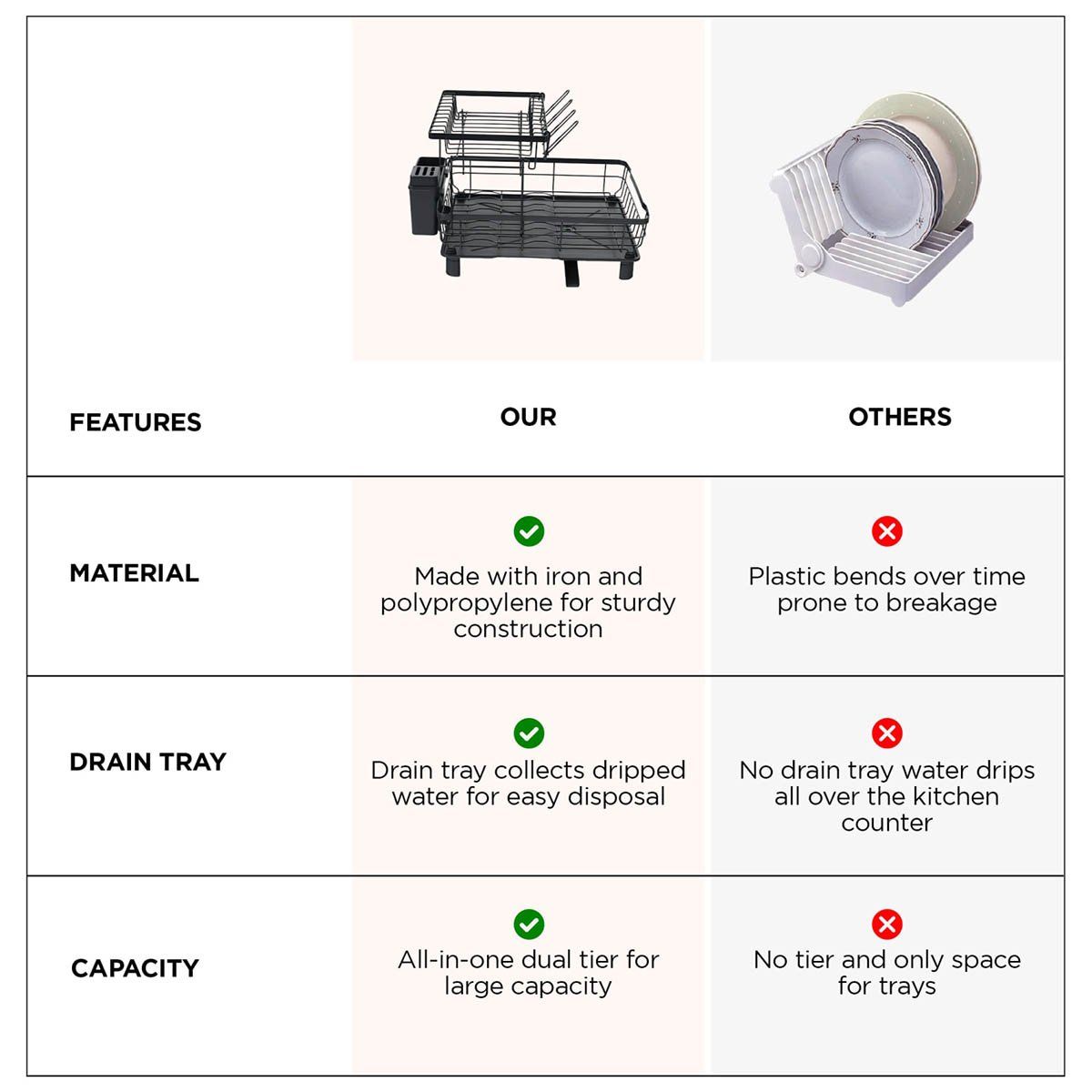 | FEATURES | OUR | OTHERS |
|---|---|---|
| MATERIAL | Made with iron and polypropylene for sturdy construction | Plastic bends over time prone to breakage |
| DRAIN TRAY | Drain tray collects dripped water for easy disposal | No drain tray water drips all over the kitchen counter |
| CAPACITY | All-in-one dual tier for large capacity | No tier and only space for trays |