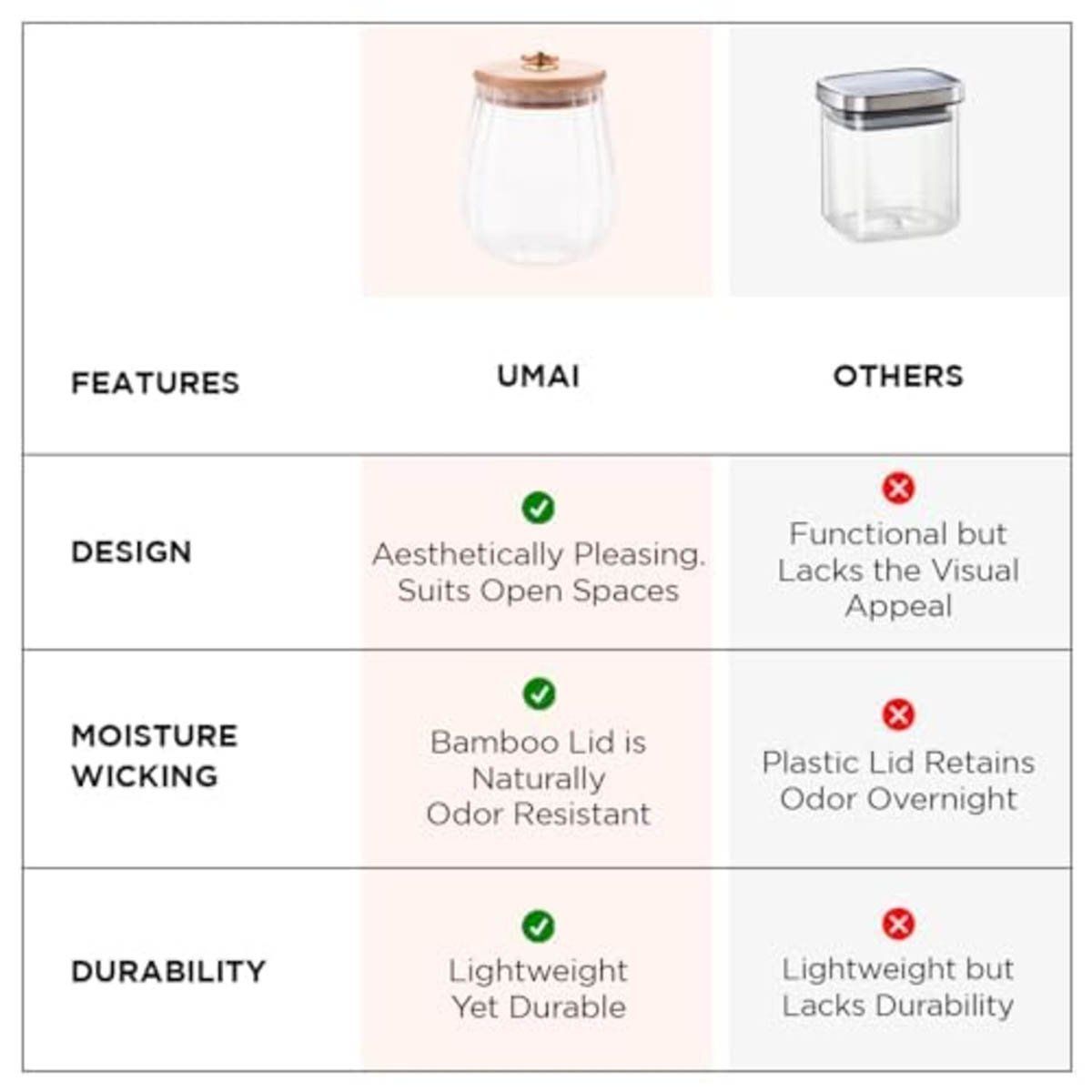 | FEATURES | UMAI | OTHERS |
|---|---|---|
| DESIGN | Aesthetically Pleasing. Suits Open Spaces | Functional but Lacks the Visual Appeal |
| MOISTURE WICKING | Bamboo Lid is Naturally Odor Resistant | Plastic Lid Retains Odor Overnight |
| DURABILITY | Lightweight Yet Durable | Lightweight but Lacks Durability |