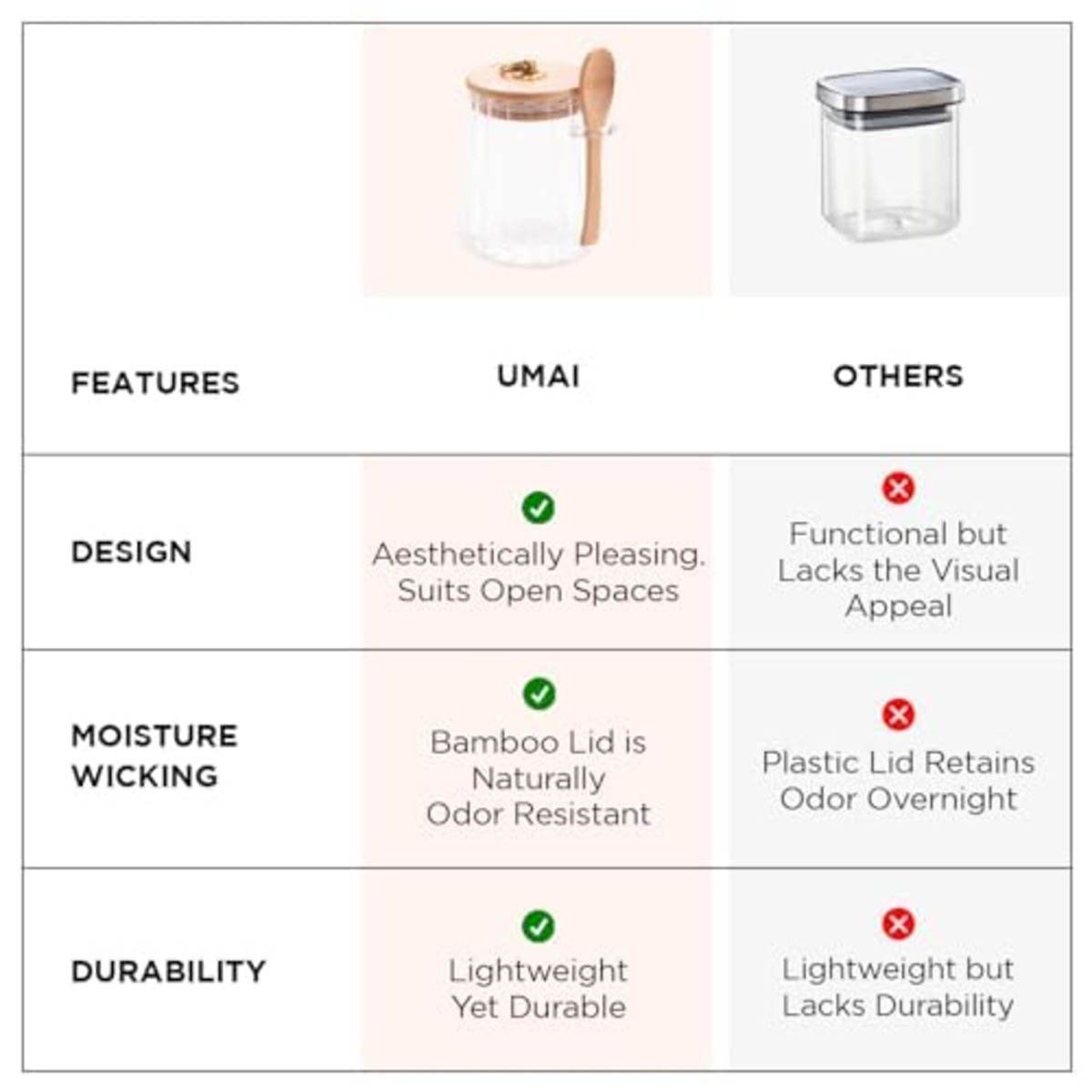 | FEATURES | UMAI | OTHERS |
|---|---|---|
| DESIGN | Aesthetically Pleasing. Suits Open Spaces | Functional but Lacks the Visual Appeal |
| MOISTURE WICKING | Bamboo Lid is Naturally Odor Resistant | Plastic Lid Retains Odor Overnight |
| DURABILITY | Lightweight Yet Durable | Lightweight but Lacks Durability |