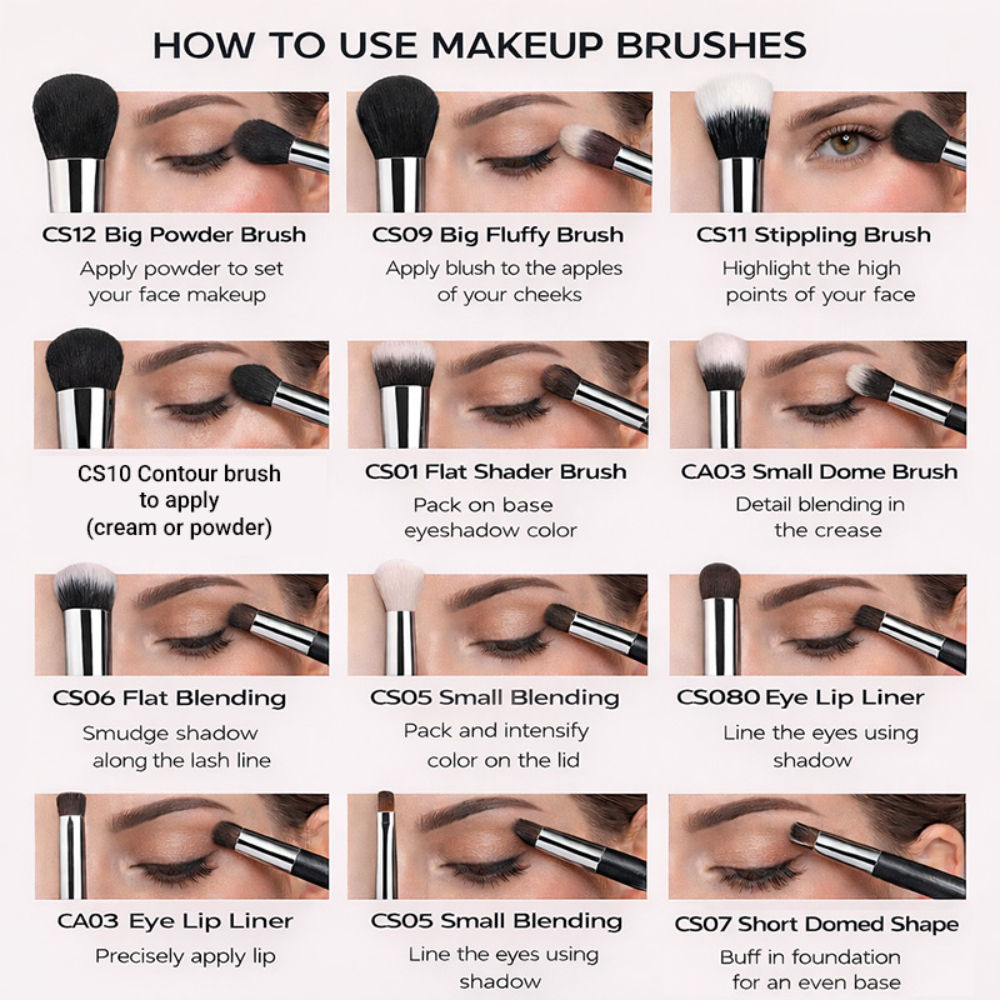 HOW TO USE MAKEUP BRUSHES

CS12 Big Powder Brush
Apply powder to set your face makeup

CS09 Big Fluffy Brush
Apply blush to the apples of your cheeks

CS11 Stippling Brush
Highlight the high points of your face

CS10 Contour brush to apply (cream or powder)

CS01 Flat Shader Brush
Pack on base eyeshadow color

CA03 Small Dome Brush
Detail blending in the crease

CS06 Flat Blending
Smudge shadow along the lash line

CS05 Small Blending
Pack and intensify color on the lid

CS080 Eye Lip Liner
Line the eyes using shadow

CA03 Eye Lip Liner
Precisely apply lip

CS05 Small Blending
Line the eyes using shadow

CS07 Short Domed Shape
Buff in foundation for an even base