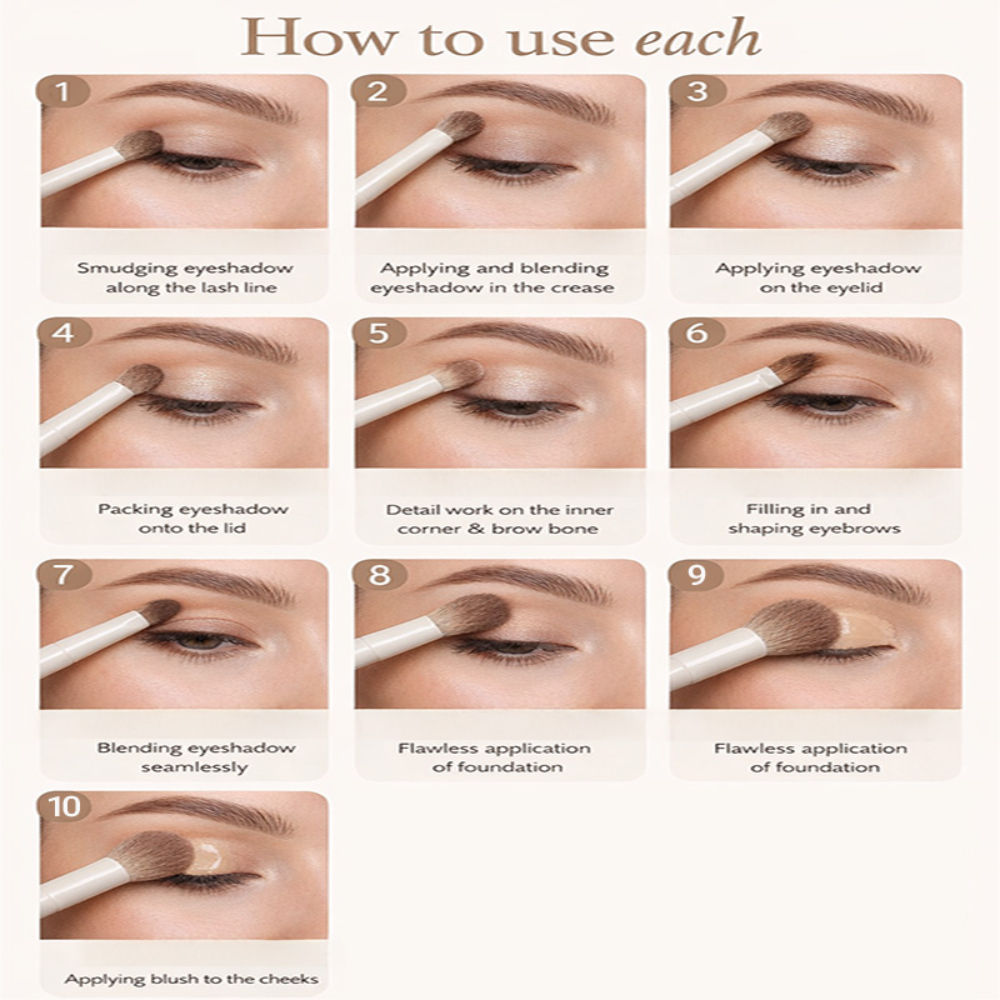 How to use each

1
Smudging eyeshadow along the lash line

2
Applying and blending eyeshadow in the crease

3
Applying eyeshadow on the eyelid

4
Packing eyeshadow onto the lid

5
Detail work on the inner corner & brow bone

6
Filling in and shaping eyebrows

7
Blending eyeshadow seamlessly

8
Flawless application of foundation

9
Flawless application of foundation

10
Applying blush to the cheeks