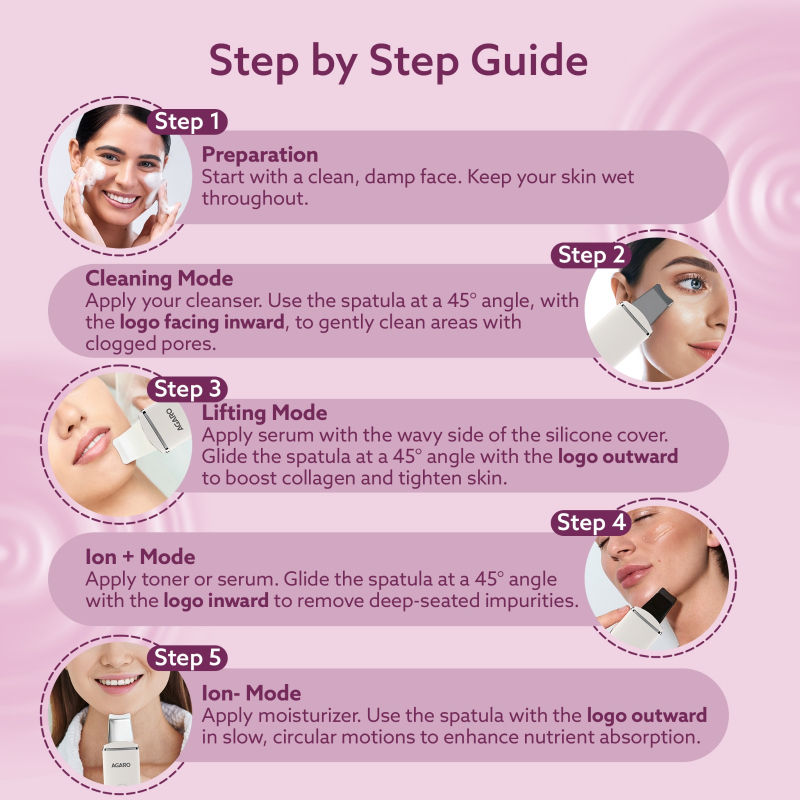 Step by Step Guide

Step 1
Preparation
Start with a clean, damp face. Keep your skin wet throughout.

Step 2
Cleaning Mode
Apply your cleanser. Use the spatula at a 45° angle, with the logo facing inward, to gently clean areas with clogged pores.

Step 3
AGARO
Lifting Mode
Apply serum with the wavy side of the silicone cover. Glide the spatula at a 45° angle with the logo outward to boost collagen and tighten skin.

Step 4
Ion + Mode
Apply toner or serum. Glide the spatula at a 45° angle with the logo inward to remove deep-seated impurities.

Step 5
AGARO
Ion- Mode
Apply moisturizer. Use the spatula with the logo outward in slow, circular motions to enhance nutrient absorption.