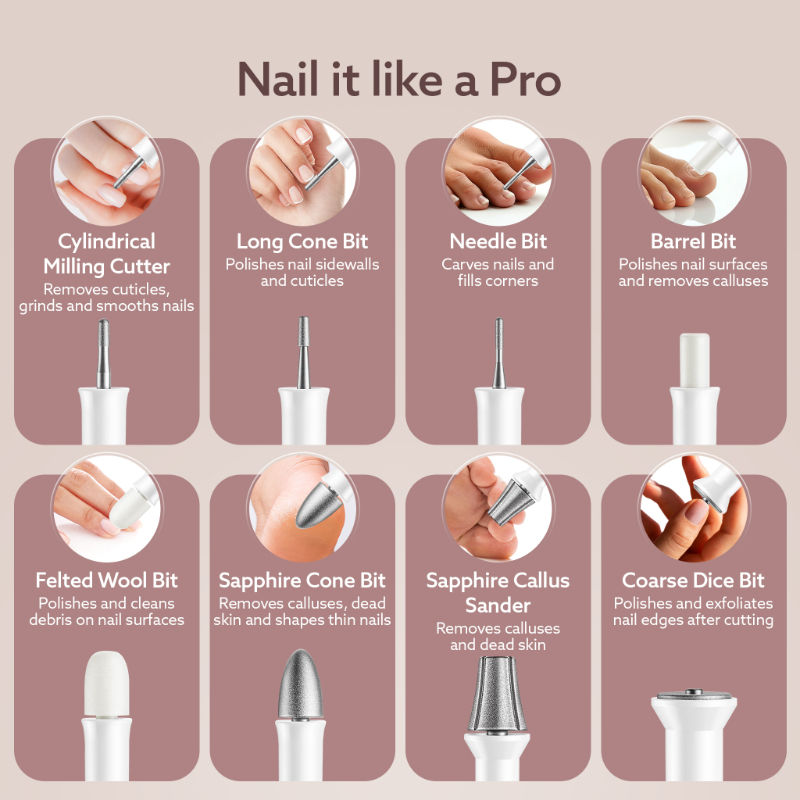 Nail it like a Pro

Cylindrical Milling Cutter
Removes cuticles, grinds and smooths nails

Long Cone Bit
Polishes nail sidewalls and cuticles

Needle Bit
Carves nails and fills corners

Barrel Bit
Polishes nail surfaces and removes calluses

Felted Wool Bit
Polishes and cleans debris on nail surfaces

Sapphire Cone Bit
Removes calluses, dead skin and shapes thin nails

Sapphire Callus Sander
Removes calluses and dead skin

Coarse Dice Bit
Polishes and exfoliates nail edges after cutting