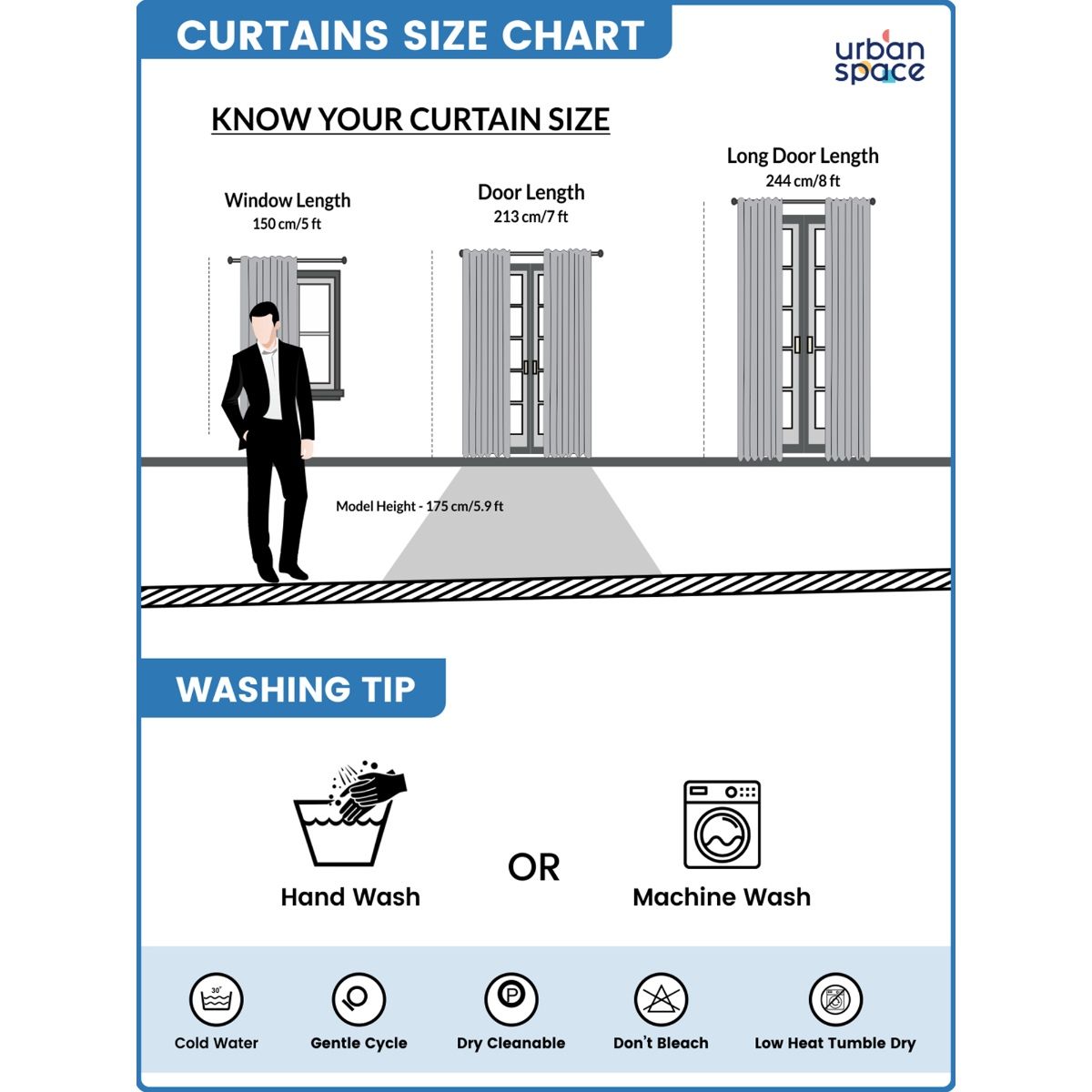 CURTAINS SIZE CHART

urban space

KNOW YOUR CURTAIN SIZE

Window Length
150 cm/5 ft

Door Length
213 cm/7 ft

Long Door Length
244 cm/8 ft

Model Height - 175 cm/5.9 ft

WASHING TIP

Hand Wash

OR

Machine Wash

30°

Cold Water

Gentle Cycle

P

Dry Cleanable

Don't Bleach

Low Heat Tumble Dry