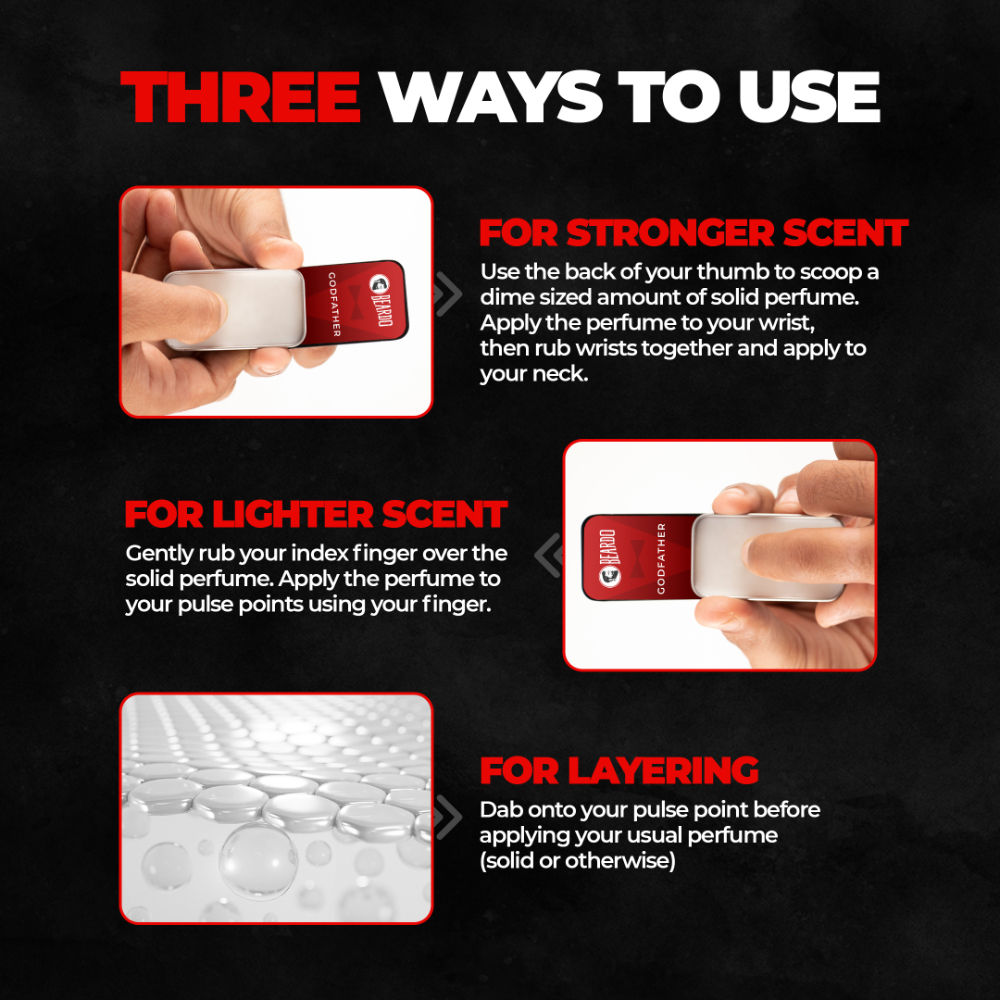 THREE WAYS TO USE

BEARDO
GODFATHER

FOR STRONGER SCENT
Use the back of your thumb to scoop a dime sized amount of solid perfume. Apply the perfume to your wrist, then rub wrists together and apply to your neck.

FOR LIGHTER SCENT
Gently rub your index finger over the solid perfume. Apply the perfume to your pulse points using your finger.

BEARDO
GODFATHER

FOR LAYERING
Dab onto your pulse point before applying your usual perfume (solid or otherwise)