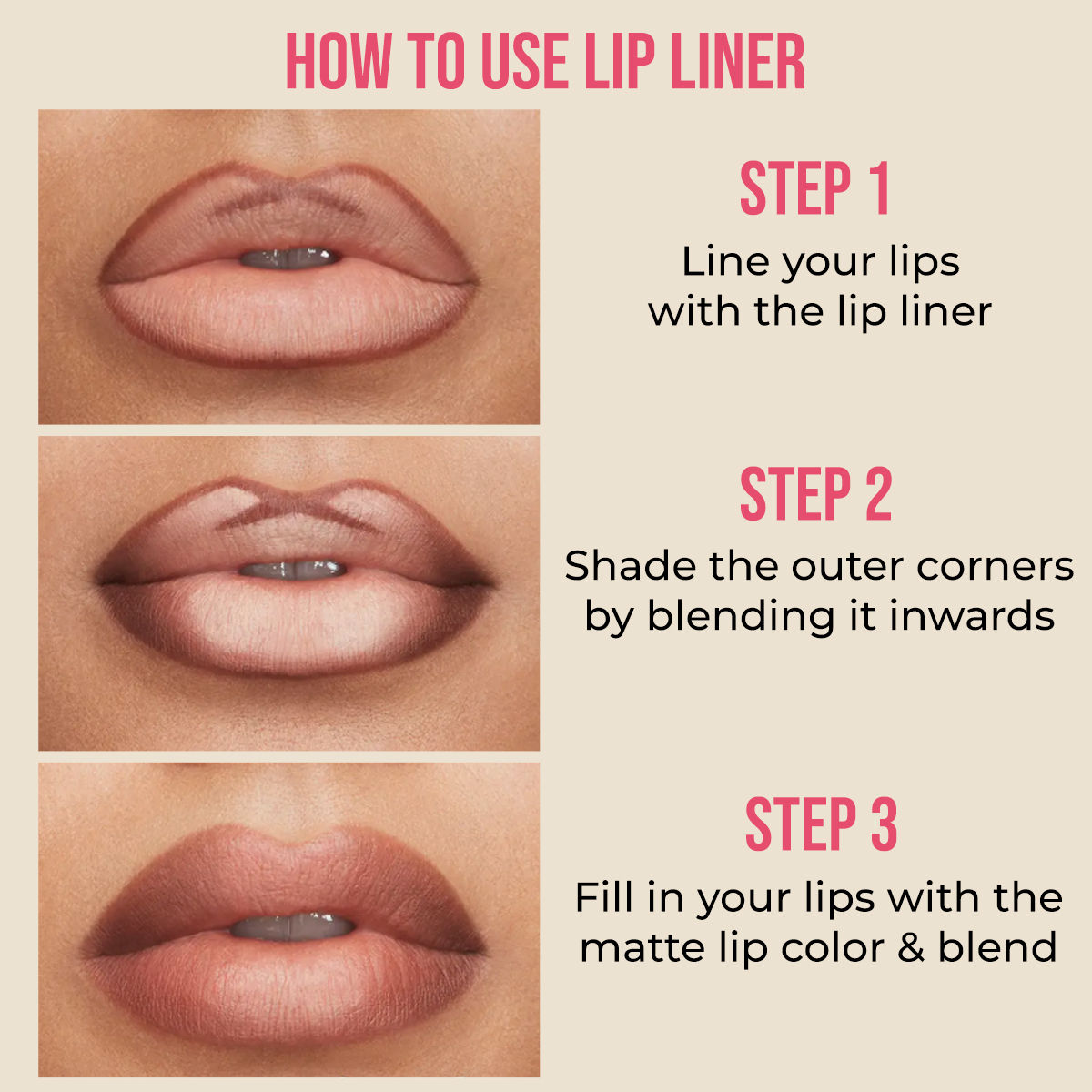 HOW TO USE LIP LINER

STEP 1

Line your lips with the lip liner

STEP 2

Shade the outer corners by blending it inwards

STEP 3

Fill in your lips with the matte lip color & blend