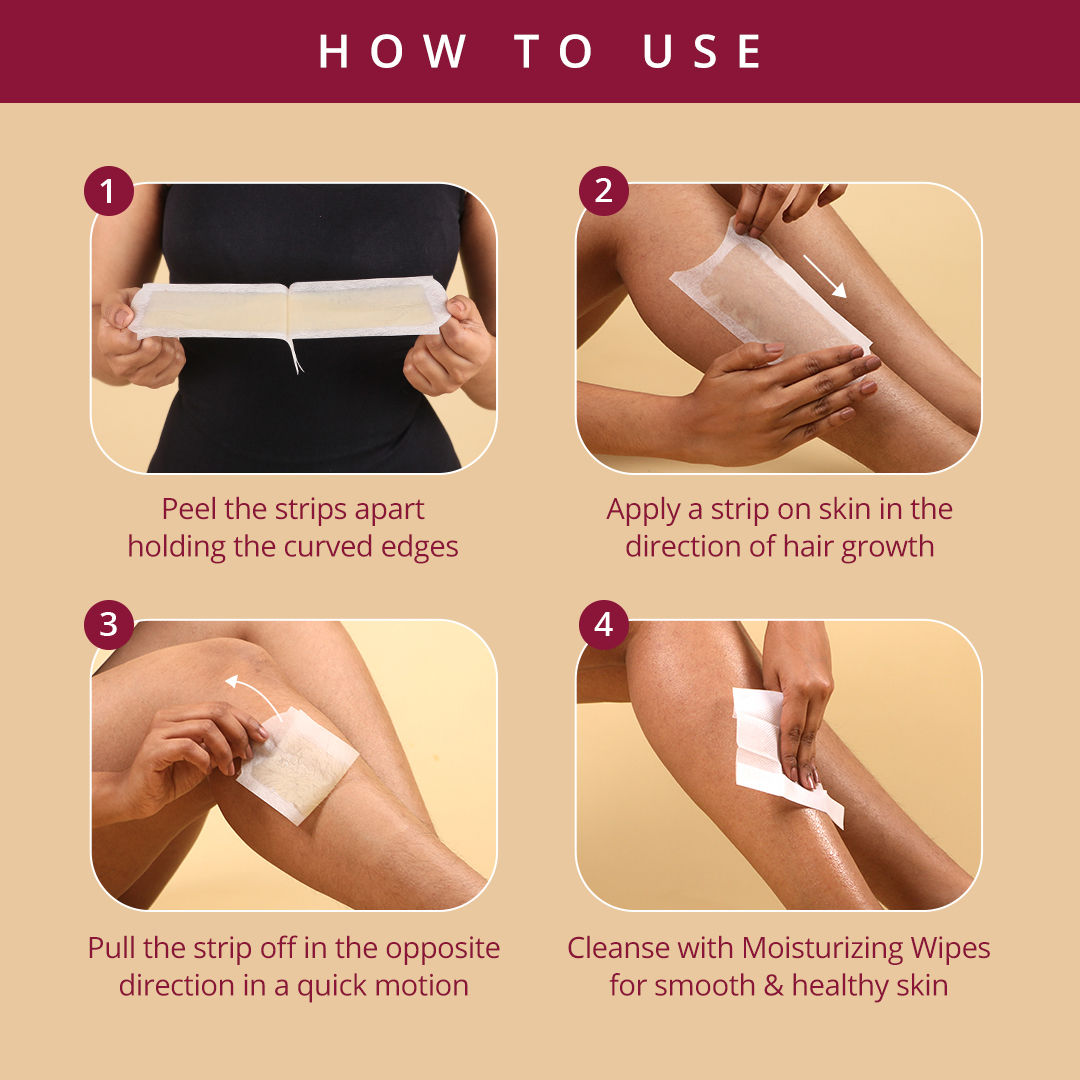 HOW TO USE

1

Peel the strips apart holding the curved edges

2

Apply a strip on skin in the direction of hair growth

3

Pull the strip off in the opposite direction in a quick motion

4

Cleanse with Moisturizing Wipes for smooth & healthy skin