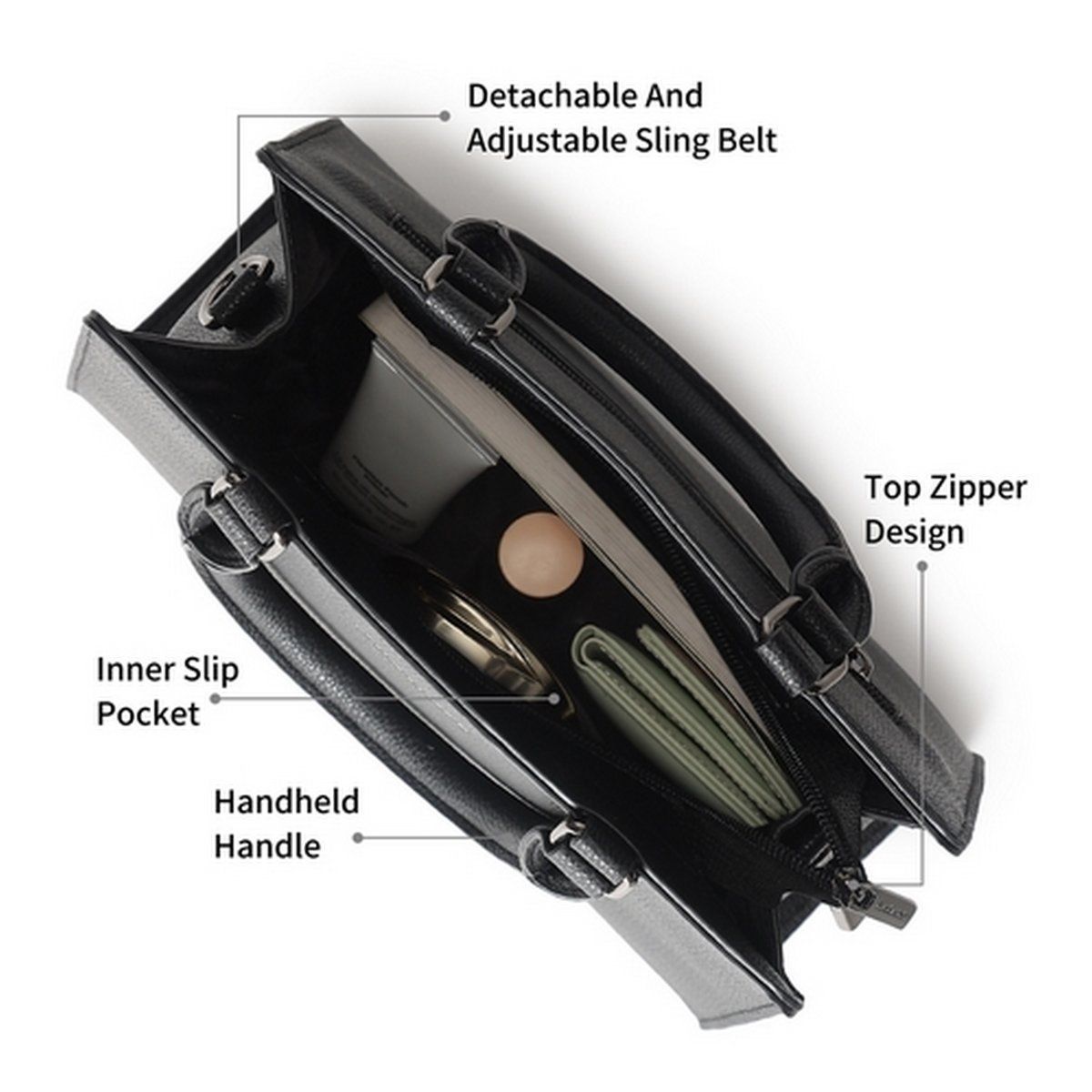 Detachable And Adjustable Sling Belt

Top Zipper Design

Inner Slip Pocket

Handheld Handle