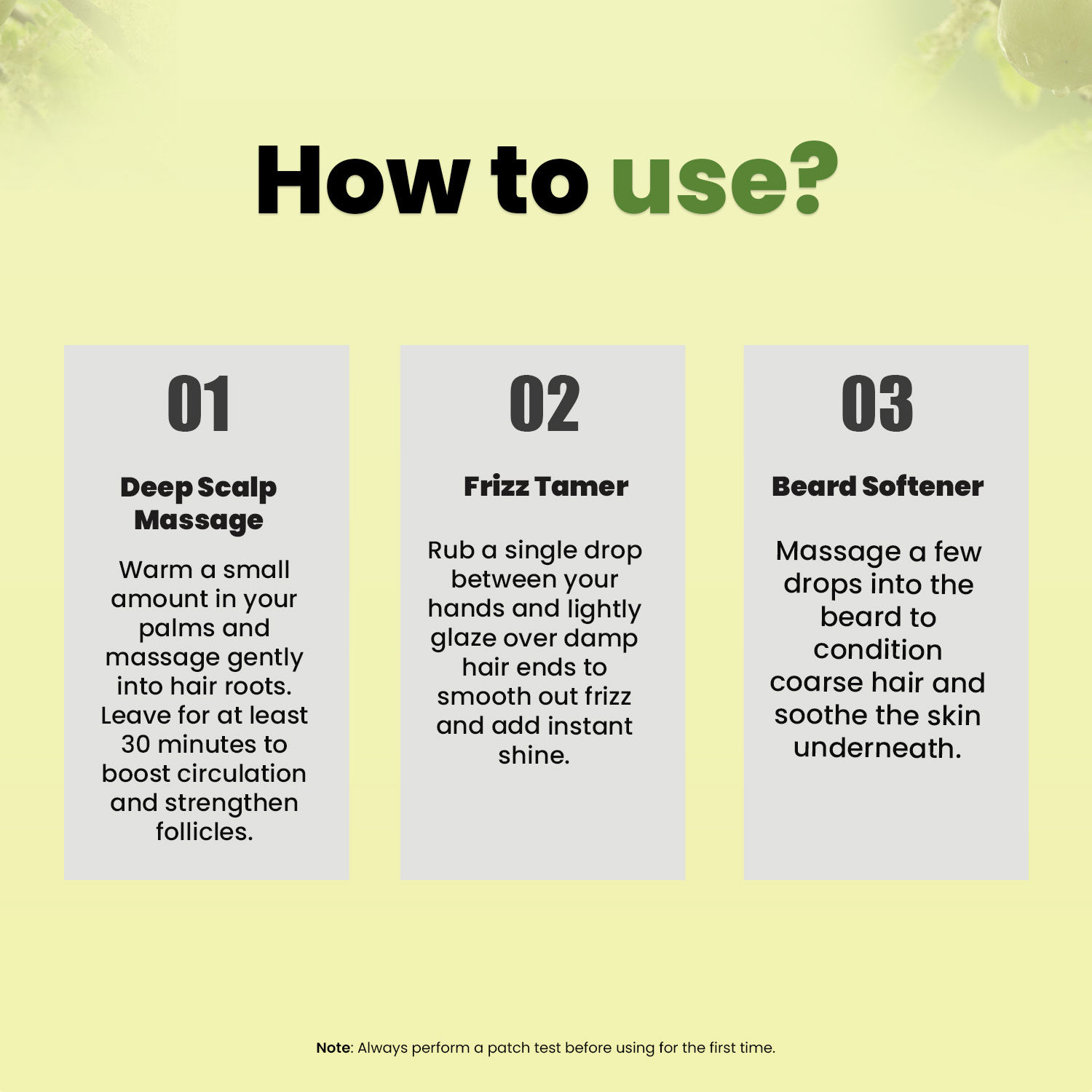 How to use?

01

Deep Scalp Massage

Warm a small amount in your palms and massage gently into hair roots. Leave for at least 30 minutes to boost circulation and strengthen follicles.

02

Frizz Tamer

Rub a single drop between your hands and lightly glaze over damp hair ends to smooth out frizz and add instant shine.

03

Beard Softener

Massage a few drops into the beard to condition coarse hair and soothe the skin underneath.

Note: Always perform a patch test before using for the first time.