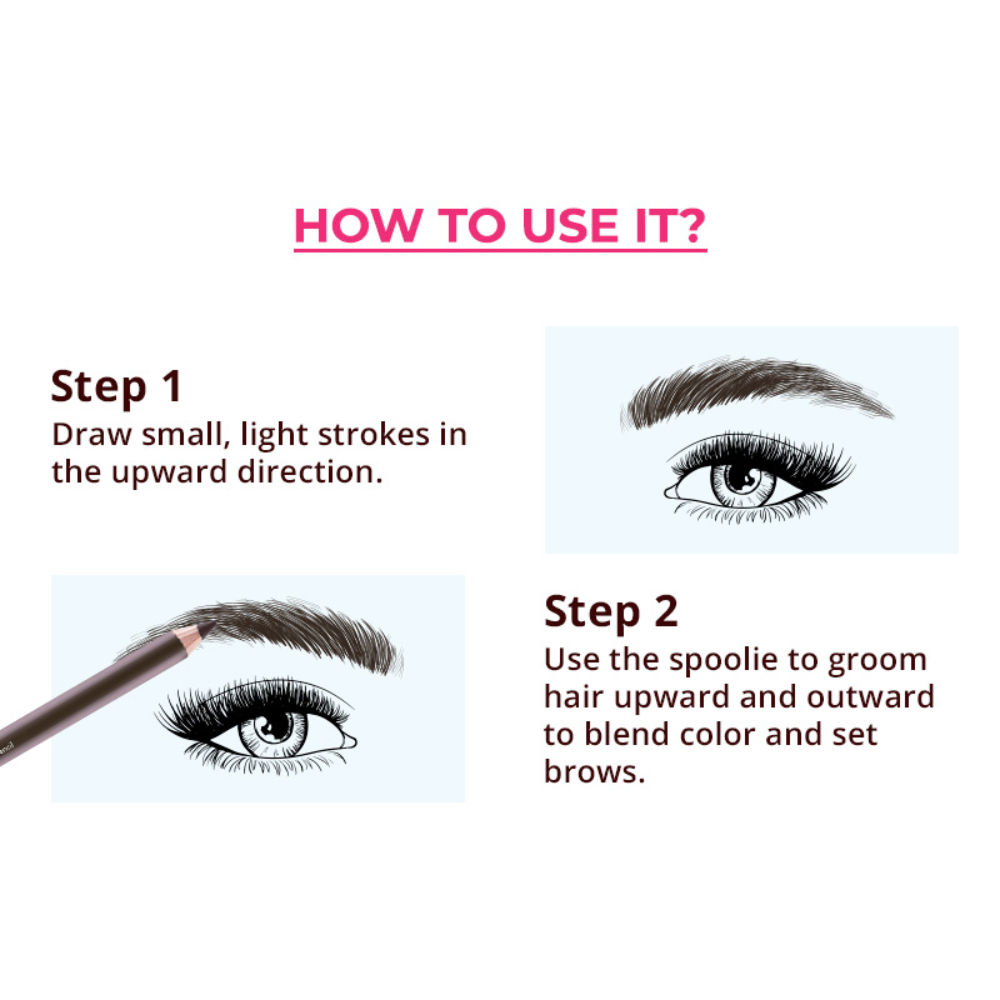 HOW TO USE IT?

Step 1
Draw small, light strokes in the upward direction.

Step 2
Use the spoolie to groom hair upward and outward to blend color and set brows.