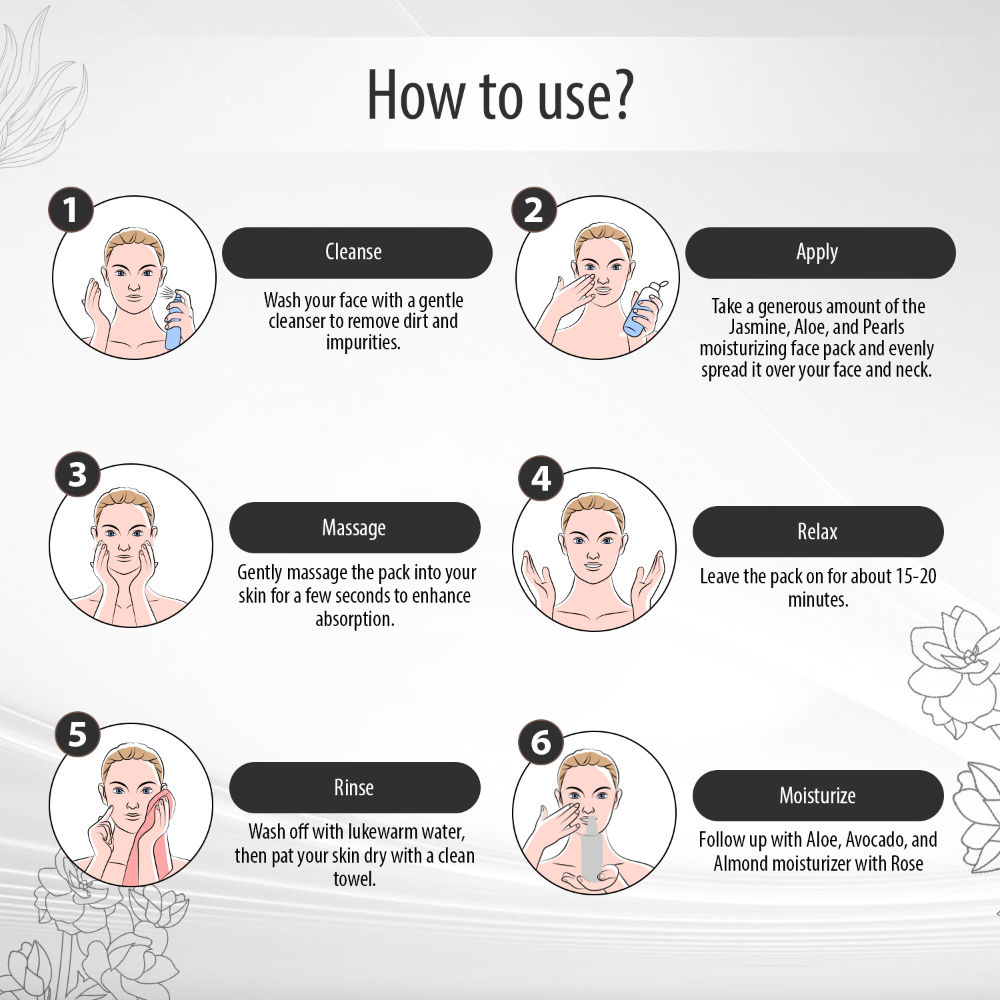 How to use?

1

Cleanse

Wash your face with a gentle cleanser to remove dirt and impurities.

2

Apply

Take a generous amount of the Jasmine, Aloe, and Pearls moisturizing face pack and evenly spread it over your face and neck.

3

Massage

Gently massage the pack into your skin for a few seconds to enhance absorption.

4

Relax

Leave the pack on for about 15-20 minutes.

5

Rinse

Wash off with lukewarm water, then pat your skin dry with a clean towel.

6

Moisturize

Follow up with Aloe, Avocado, and Almond moisturizer with Rose