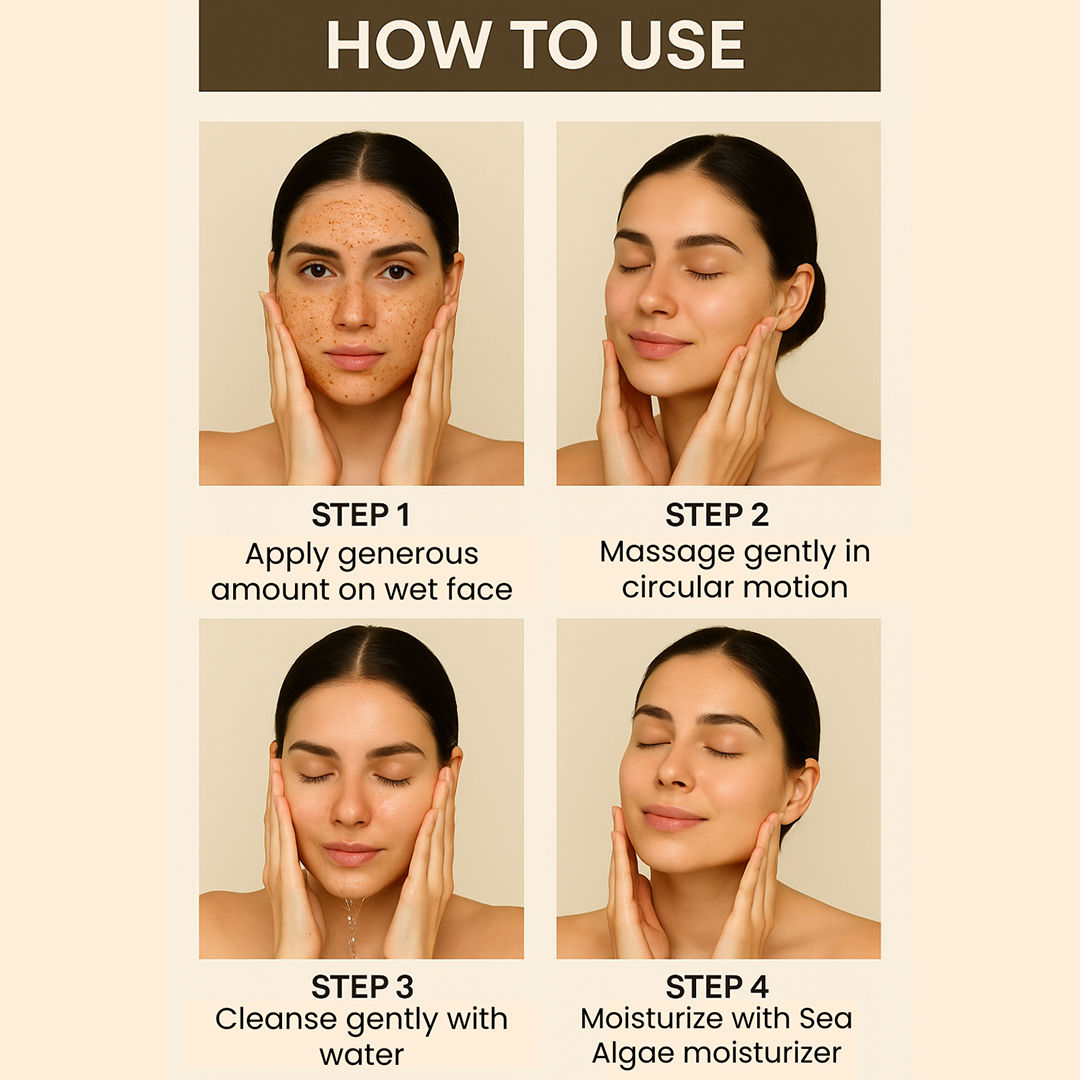 HOW TO USE

STEP 1
Apply generous amount on wet face

STEP 2
Massage gently in circular motion

STEP 3
Cleanse gently with water

STEP 4
Moisturize with Sea Algae moisturizer