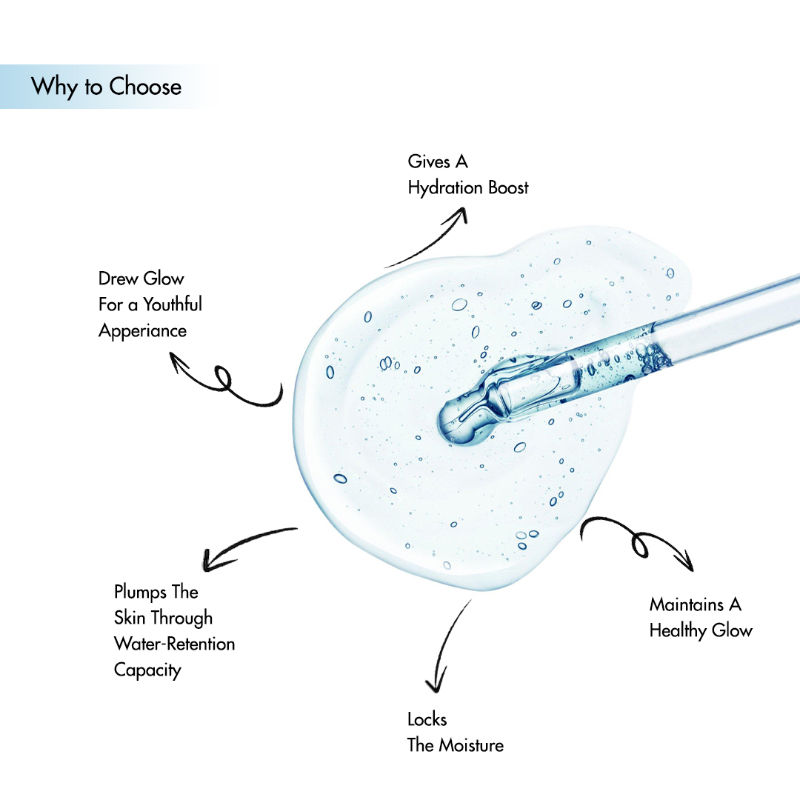 Why to Choose

Gives A Hydration Boost

Drew Glow For a Youthful Apperiance

Plumps The Skin Through Water-Retention Capacity

Maintains A Healthy Glow

Locks The Moisture