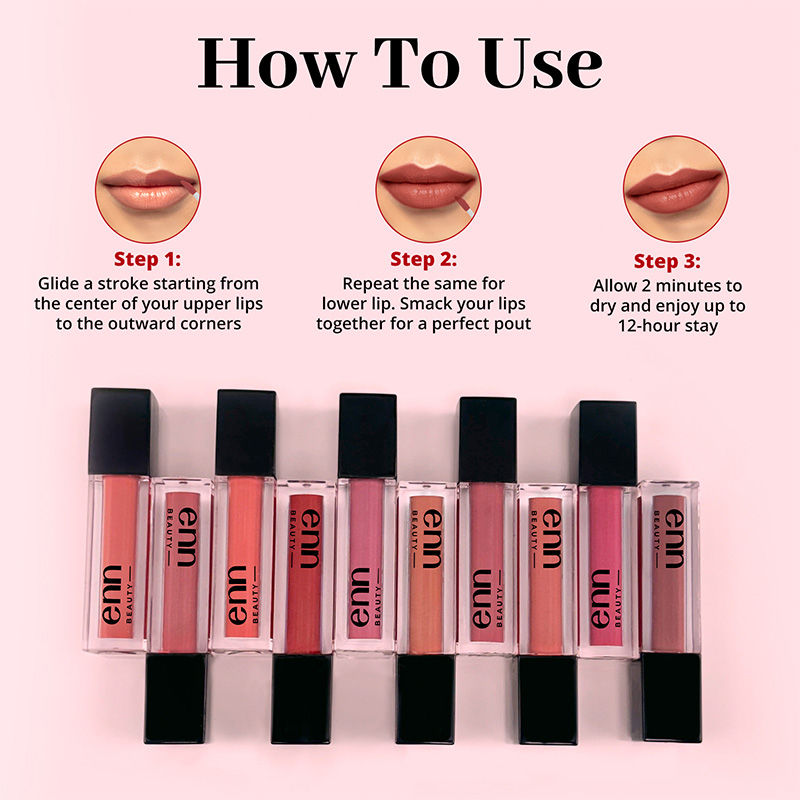 How To Use

Step 1:
Glide a stroke starting from the center of your upper lips to the outward corners

Step 2:
Repeat the same for lower lip. Smack your lips together for a perfect pout

Step 3:
Allow 2 minutes to dry and enjoy up to 12-hour stay

enn BEAUTY
enn BEAUTY
enn BEAUTY
enn BEAUTY
enn BEAUTY
enn BEAUTY
enn BEAUTY
enn BEAUTY
enn BEAUTY
enn BEAUTY