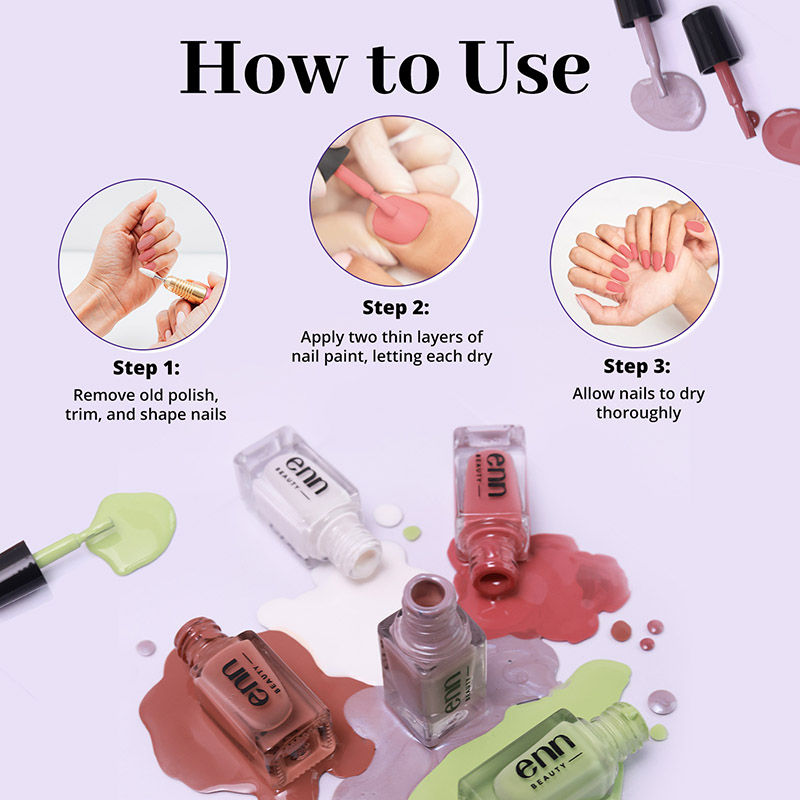 How to Use

Step 1:
Remove old polish, trim, and shape nails

Step 2:
Apply two thin layers of nail paint, letting each dry

Step 3:
Allow nails to dry thoroughly

enn
BEAUTY

enn
BEAUTY

enn
BEAUTY

enn
BEAUTY

enn
BEAUTY