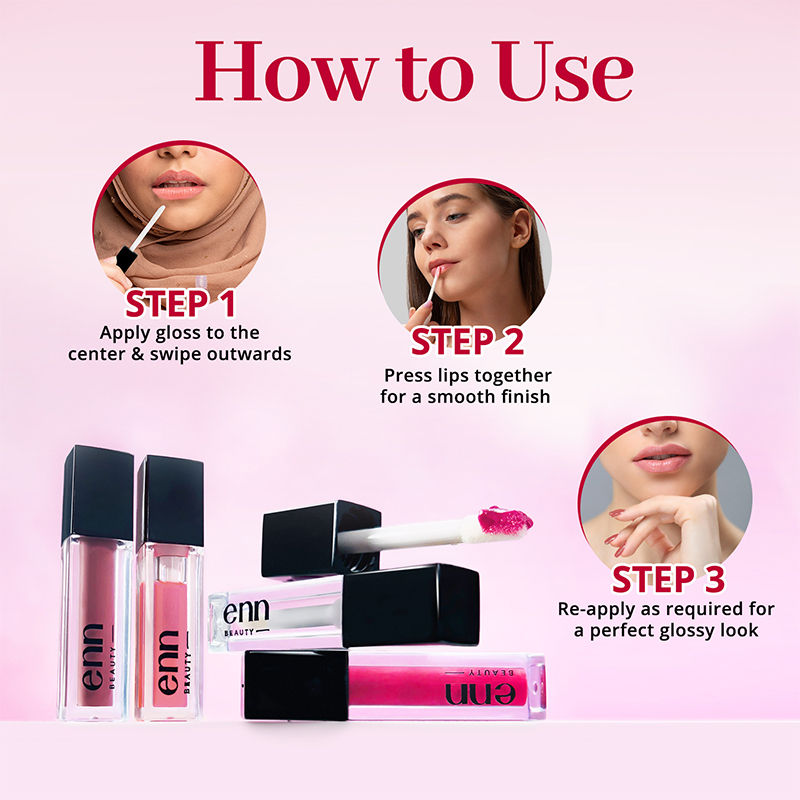 How to Use

STEP 1
Apply gloss to the center & swipe outwards

STEP 2
Press lips together for a smooth finish

STEP 3
Re-apply as required for a perfect glossy look

enn BEAUTY

enn BEAUTY

enn BEAUTY

enn BEAUTY